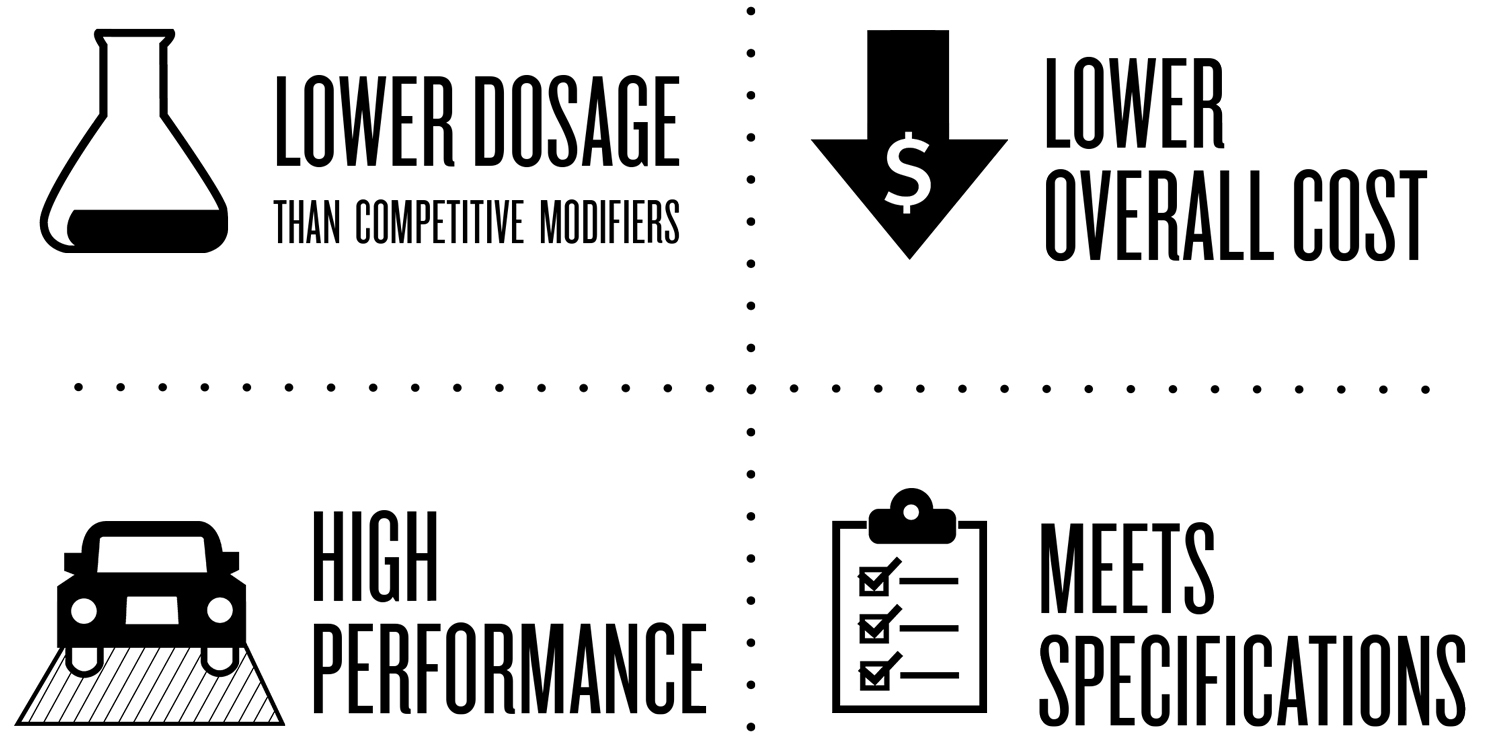 LOWER DOSAGE
THAN COMPETITIVE MODIFIERS

$

LOWER
OVERALL COST

HIGH
PERFORMANCE

MEETS
SPECIFICATIONS