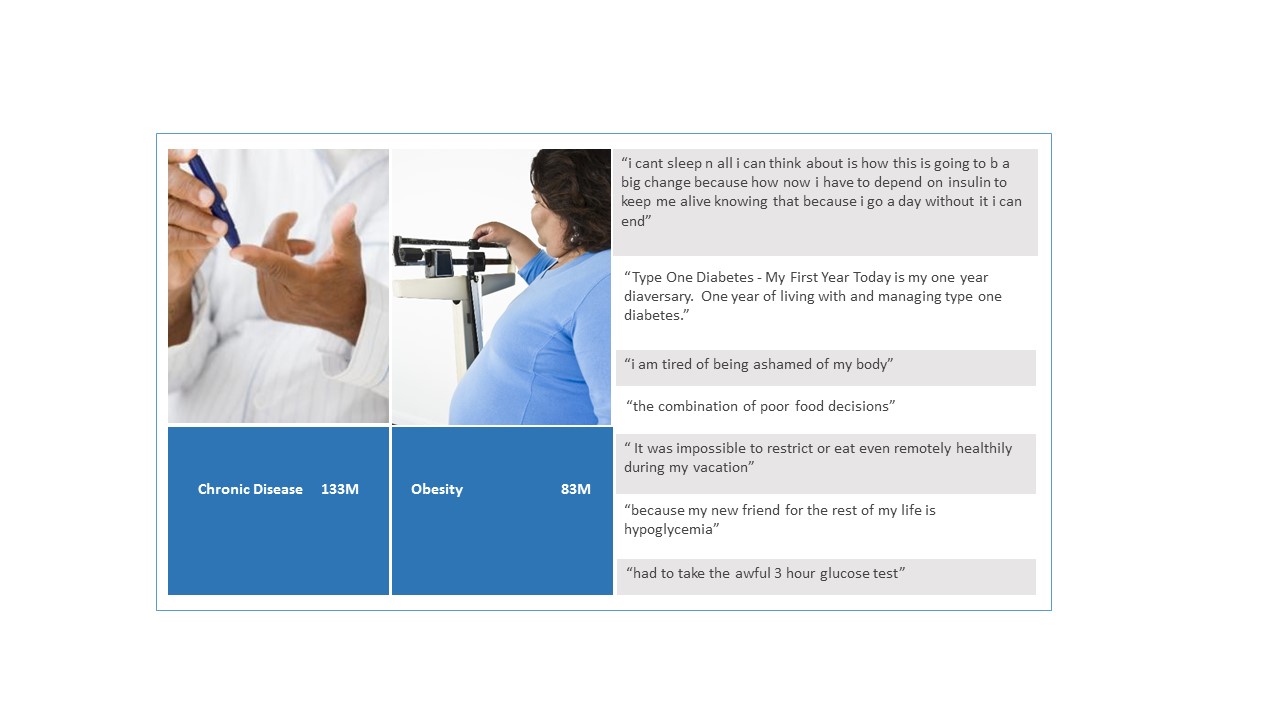 Chronic Disease 133M

Obesity 83M

“i cant sleep n all i can think about is how this is going to b a big change because how now i have to depend on insulin to keep me alive knowing that because i go a day without it i can end”

“Type One Diabetes - My First Year Today is my one year diaversary. One year of living with and managing type one diabetes.”

“i am tired of being ashamed of my body”

“the combination of poor food decisions”

“ It was impossible to restrict or eat even remotely healthily during my vacation”

“because my new friend for the rest of my life is hypoglycemia”

“had to take the awful 3 hour glucose test”