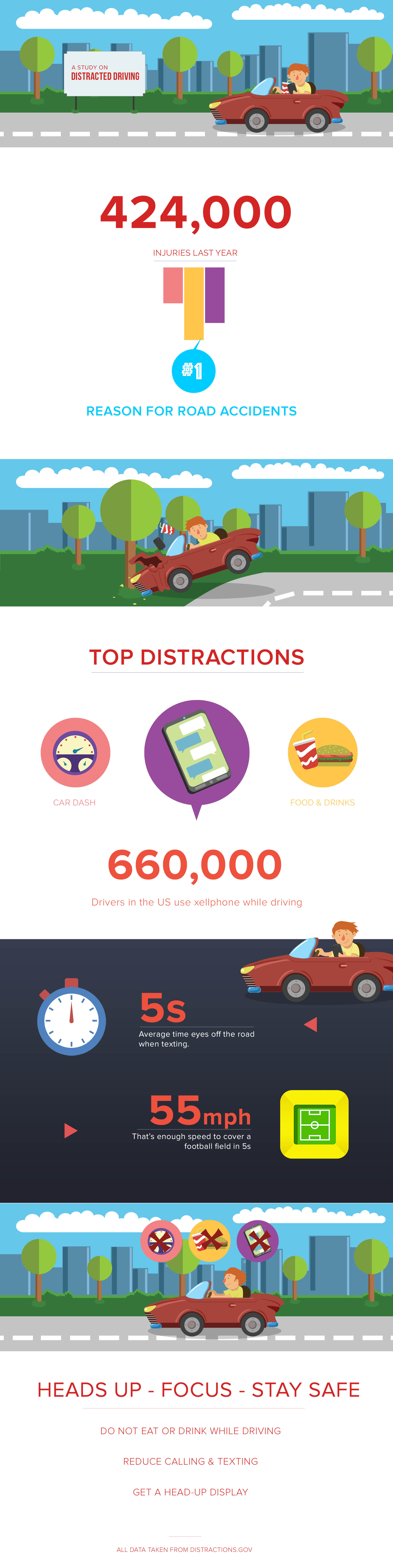 A STUDY ON
DISTRACTED DRIVING

424,000

INJURIES LAST YEAR

#1

REASON FOR ROAD ACCIDENTS

TOP DISTRACTIONS

CAR DASH

FOOD & DRINKS

660,000

Drivers in the US use xellphone while driving

5s

Average time eyes off the road when texting.

55mph

That's enough speed to cover a football field in 5s

HEADS UP - FOCUS - STAY SAFE

DO NOT EAT OR DRINK WHILE DRIVING

REDUCE CALLING & TEXTING

GET A HEAD-UP DISPLAY

ALL DATA TAKEN FROM DISTRACTIONS.GOV