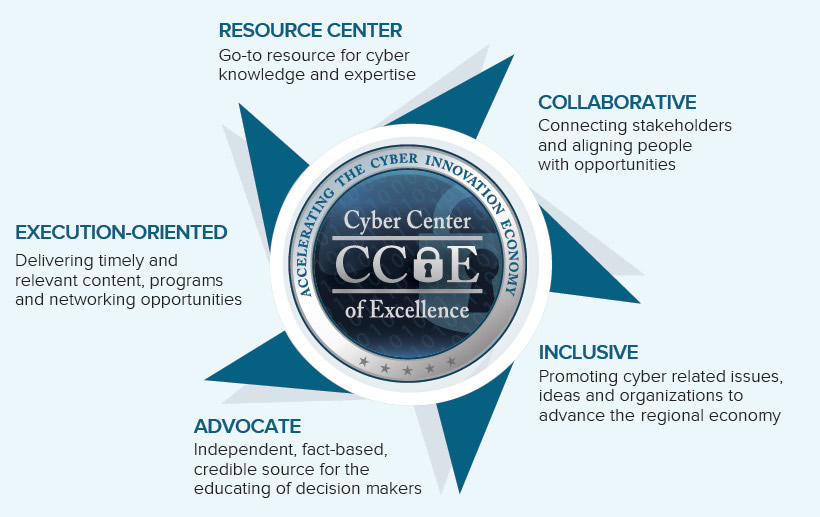 RESOURCE CENTER
Go-to resource for cyber knowledge and expertise

COLLABORATIVE
Connecting stakeholders and aligning people with opportunities

EXECUTION-ORIENTED
Delivering timely and relevant content, programs and networking opportunities

ACCELERATING THE CYBER INNOVATION ECONOMY
Cyber Center
CCOE
of Excellence

INCLUSIVE
Promoting cyber related issues, ideas and organizations to advance the regional economy

ADVOCATE
Independent, fact-based, credible source for the educating of decision makers