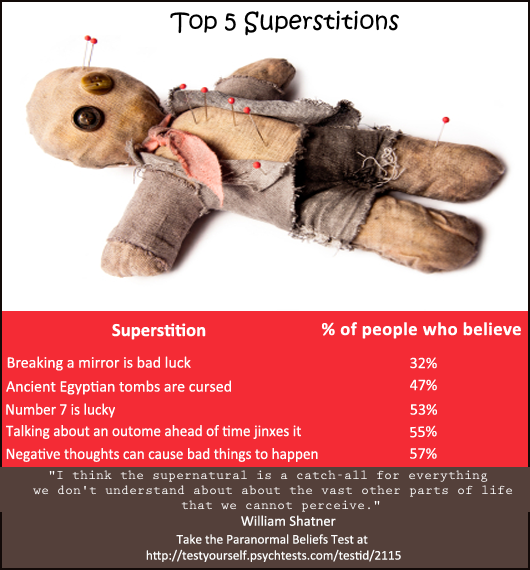 Top 5 Superstitions

| Superstition | % of people who believe |
|---|---|
| Breaking a mirror is bad luck | 32% |
| Ancient Egyptian tombs are cursed | 47% |
| Number 7 is lucky | 53% |
| Talking about an outome ahead of time jinxes it | 55% |
| Negative thoughts can cause bad things to happen | 57% |

"I think the supernatural is a catch-all for everything we don't understand about about the vast other parts of life that we cannot perceive."
William Shatner

Take the Paranormal Beliefs Test at
http://testyourself.psychtests.com/testid/2115