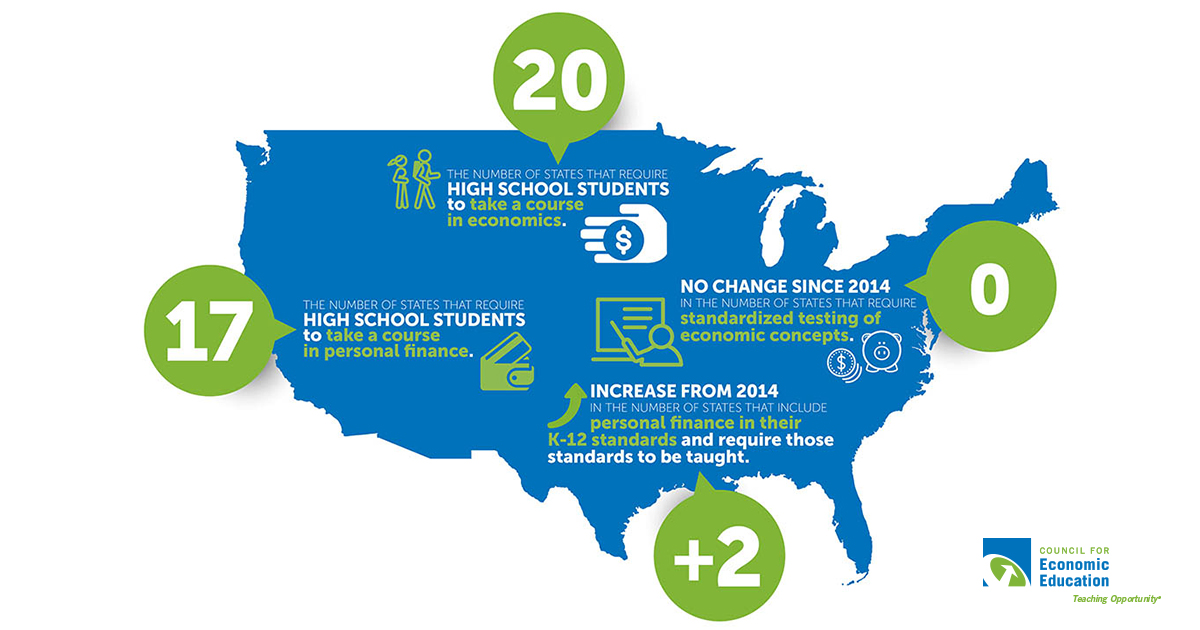 20

THE NUMBER OF STATES THAT REQUIRE HIGH SCHOOL STUDENTS to take a course in economics.

17

THE NUMBER OF STATES THAT REQUIRE HIGH SCHOOL STUDENTS to take a course in personal finance.

NO CHANGE SINCE 2014 IN THE NUMBER OF STATES THAT REQUIRE standardized testing of economic concepts.

0

INCREASE FROM 2014 IN THE NUMBER OF STATES THAT INCLUDE personal finance in their K-12 standards and require those standards to be taught.

+2

COUNCIL FOR Economic Education
Teaching Opportunity®