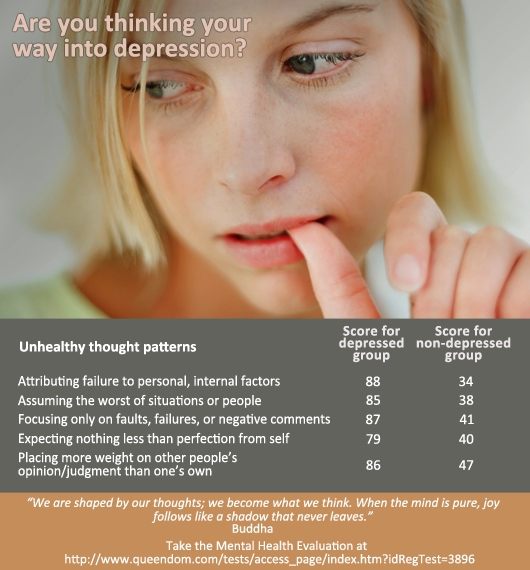 Are you thinking your way into depression?

| Unhealthy thought patterns | Score for depressed group | Score for non-depressed group |
|---|---|---|
| Attributing failure to personal, internal factors | 88 | 34 |
| Assuming the worst of situations or people | 85 | 38 |
| Focusing only on faults, failures, or negative comments | 87 | 41 |
| Expecting nothing less than perfection from self | 79 | 40 |
| Placing more weight on other people's opinion/judgment than one's own | 86 | 47 |

"We are shaped by our thoughts; we become what we think. When the mind is pure, joy follows like a shadow that never leaves."
Buddha

Take the Mental Health Evaluation at http://www.queendom.com/tests/access_page/index.htm?idRegTest=3896