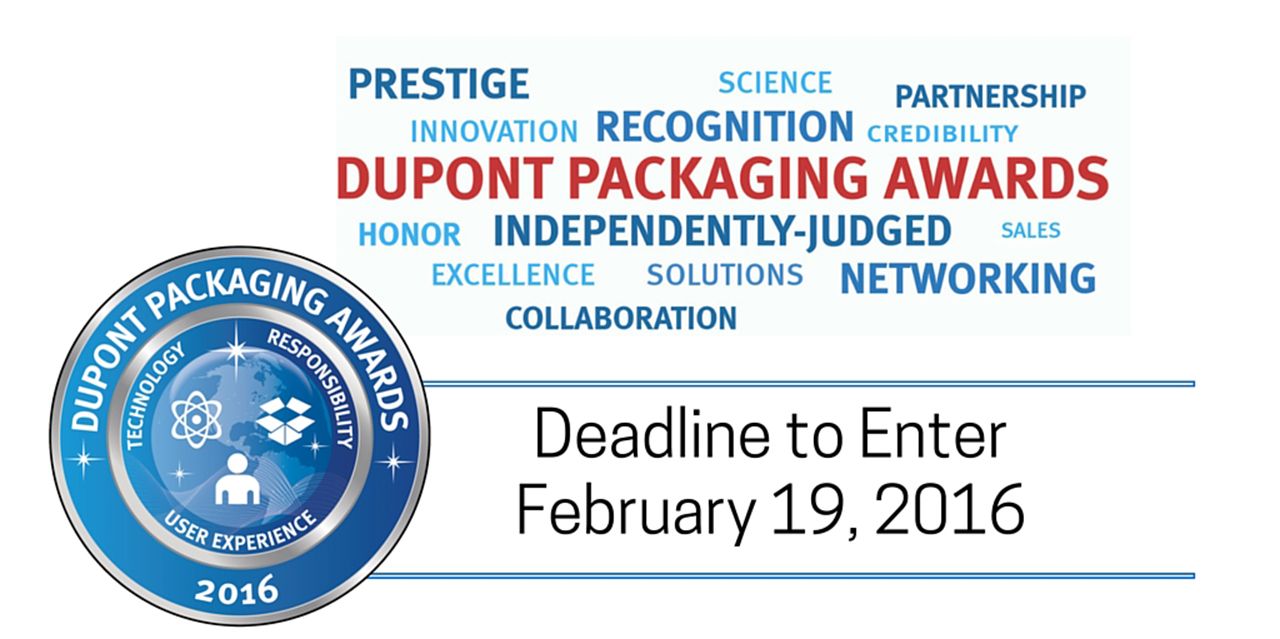 PRESTIGE SCIENCE PARTNERSHIP
INNOVATION RECOGNITION CREDIBILITY
DUPONT PACKAGING AWARDS
HONOR INDEPENDENTLY-JUDGED SALES
EXCELLENCE SOLUTIONS NETWORKING
COLLABORATION

DUPONT PACKAGING AWARDS
TECHNOLOGY
RESPONSIBILITY
USER EXPERIENCE
2016

Deadline to Enter
February 19, 2016