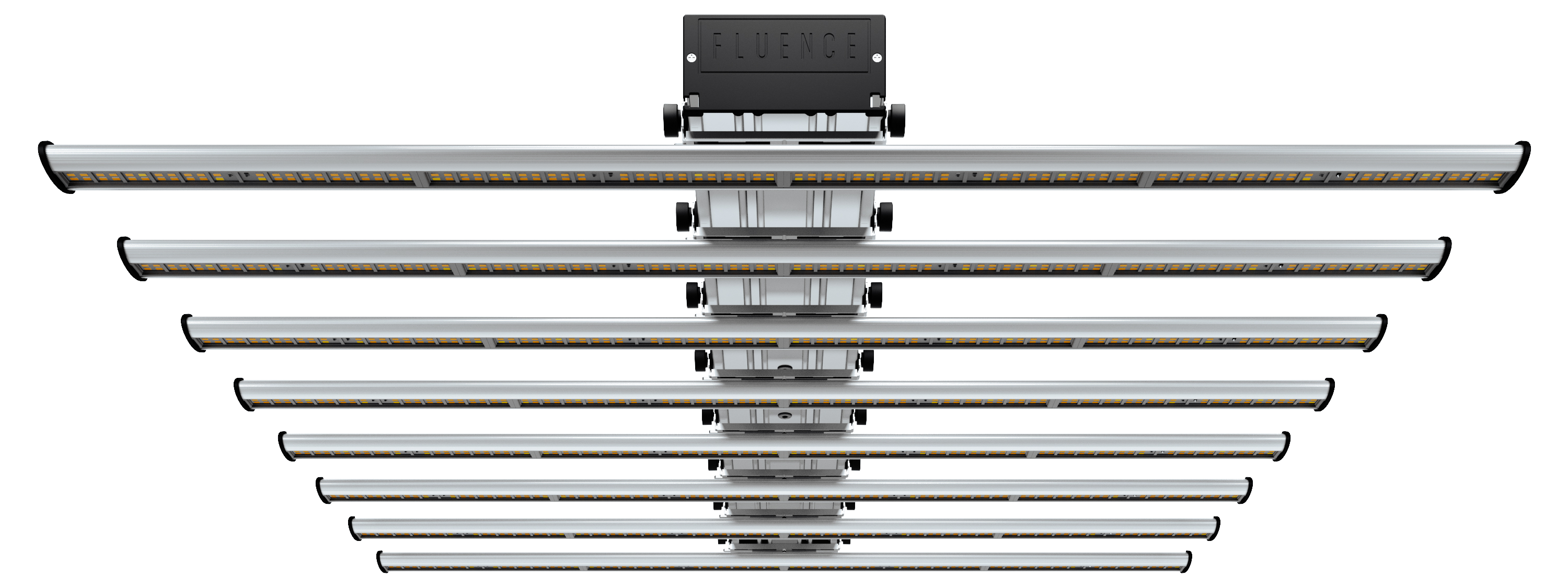 FLUENCE