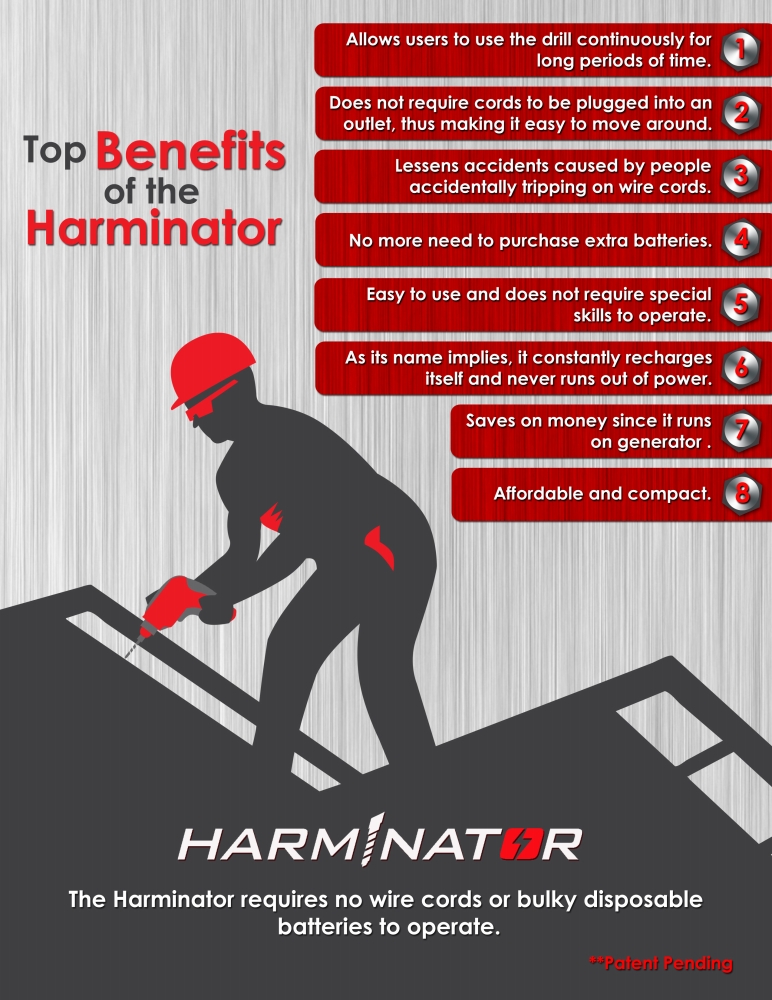 Top Benefits of the Harminator

Allows users to use the drill continuously for long periods of time. 1

Does not require cords to be plugged into an outlet, thus making it easy to move around. 2

Lessens accidents caused by people accidentally tripping on wire cords. 3

No more need to purchase extra batteries. 4

Easy to use and does not require special skills to operate. 5

As its name implies, it constantly recharges itself and never runs out of power. 6

Saves on money since it runs on generator . 7

Affordable and compact. 8

HARMINATOR

The Harminator requires no wire cords or bulky disposable batteries to operate.

**Patent Pending