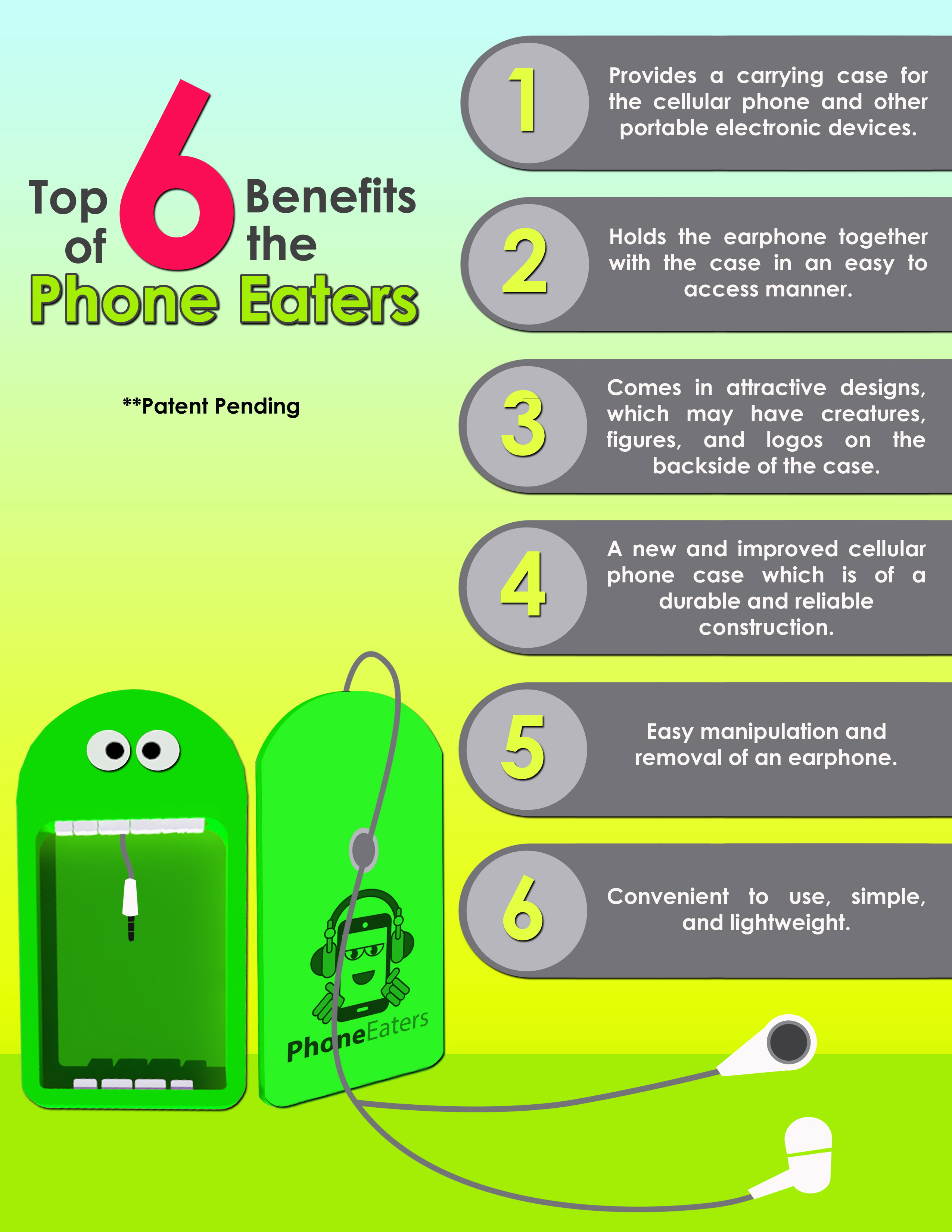 Top 6 Benefits of the
Phone Eaters

**Patent Pending

1
Provides a carrying case for the cellular phone and other portable electronic devices.

2
Holds the earphone together with the case in an easy to access manner.

3
Comes in attractive designs, which may have creatures, figures, and logos on the backside of the case.

4
A new and improved cellular phone case which is of a durable and reliable construction.

5
Easy manipulation and removal of an earphone.

6
Convenient to use, simple, and lightweight.

PhoneEaters