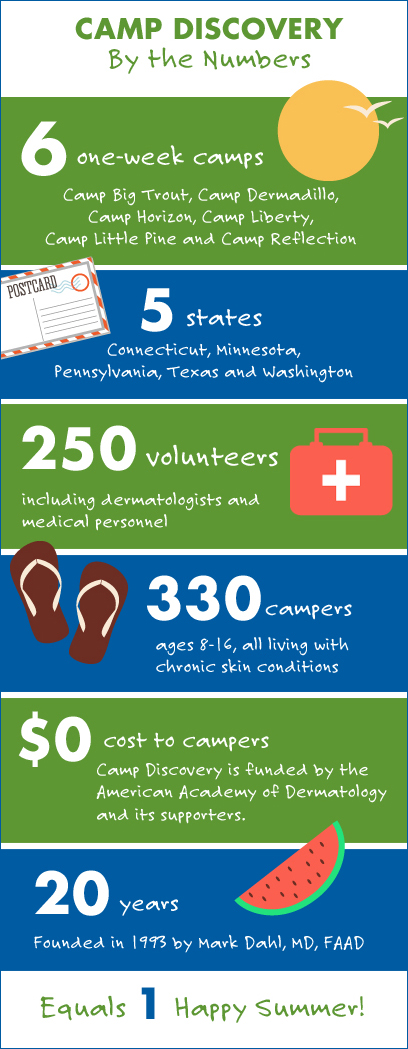 CAMP DISCOVERY
By the Numbers

6 one-week camps
Camp Big Trout, Camp Dermadillo, Camp Horizon, Camp Liberty, Camp Little Pine and Camp Reflection

POSTCARD

5 states
Connecticut, Minnesota, Pennsylvania, Texas and Washington

250 volunteers
including dermatologists and medical personnel

330 campers
ages 8-16, all living with chronic skin conditions

$0 cost to campers
Camp Discovery is funded by the American Academy of Dermatology and its supporters.

20 years
Founded in 1993 by Mark Dahl, MD, FAAD

Equals 1 Happy Summer!