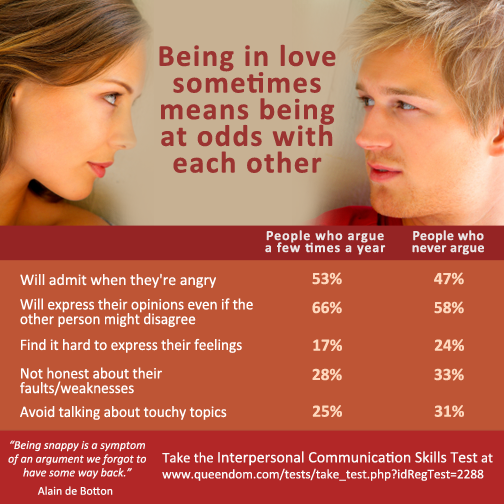 Being in love sometimes means being at odds with each other

| | People who argue a few times a year | People who never argue |
|---|---|---|
| Will admit when they're angry | 53% | 47% |
| Will express their opinions even if the other person might disagree | 66% | 58% |
| Find it hard to express their feelings | 17% | 24% |
| Not honest about their faults/weaknesses | 28% | 33% |
| Avoid talking about touchy topics | 25% | 31% |

"Being snappy is a symptom of an argument we forgot to have some way back."
Alain de Botton

Take the Interpersonal Communication Skills Test at www.queendom.com/tests/take_test.php?idRegTest=2288