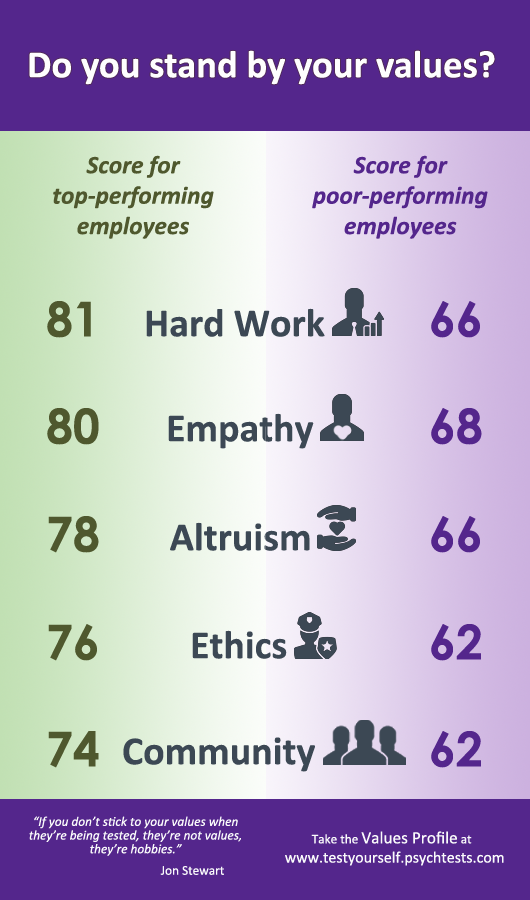 Do you stand by your values?

Score for top-performing employees

Score for poor-performing employees

81 Hard Work 66

80 Empathy 68

78 Altruism 66

76 Ethics 62

74 Community 62

"If you don't stick to your values when they're being tested, they're not values, they're hobbies."
Jon Stewart

Take the Values Profile at www.testyourself.psychtests.com