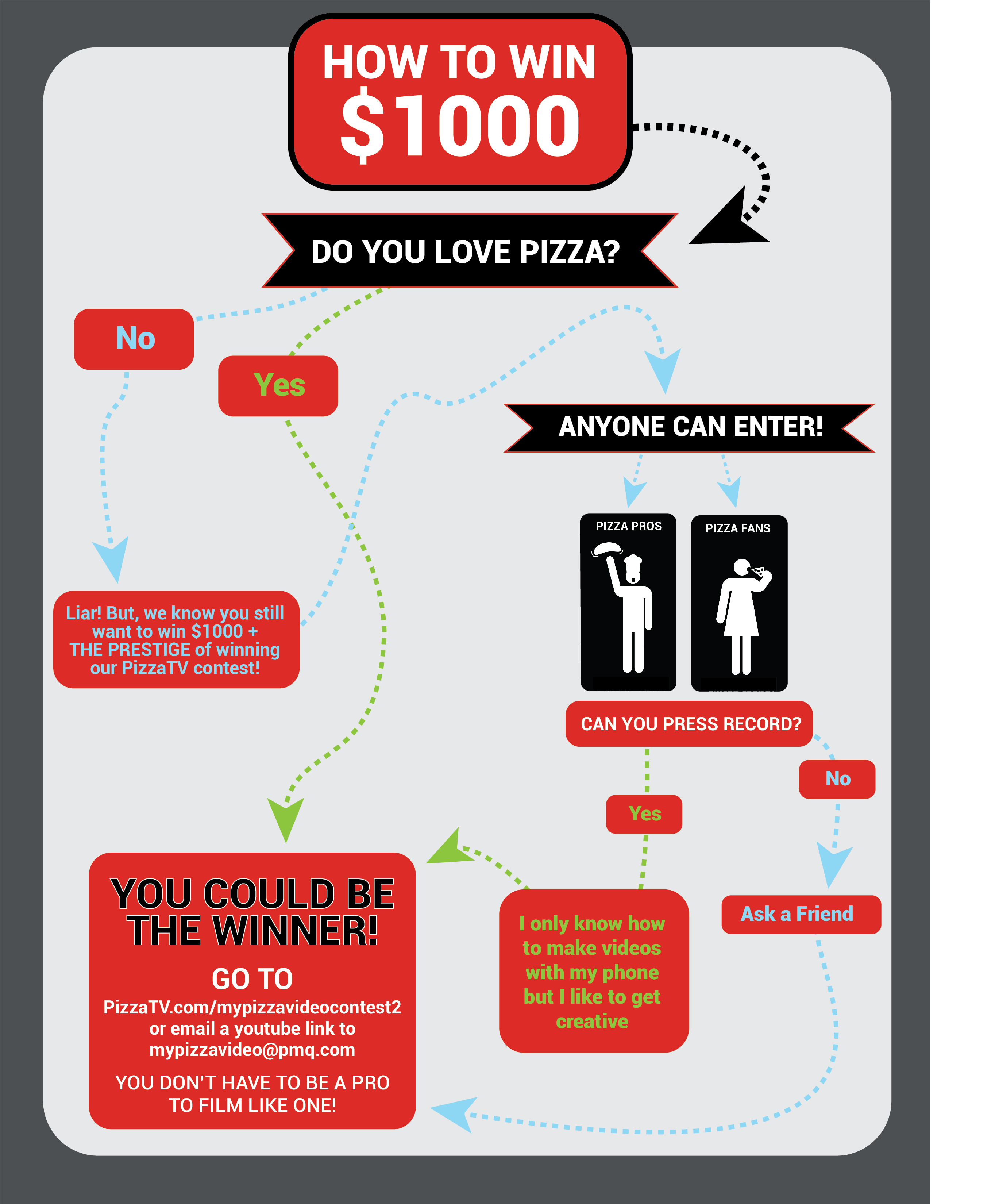 HOW TO WIN
$1000

DO YOU LOVE PIZZA?

No

Yes

Liar! But, we know you still want to win $1000 + THE PRESTIGE of winning our PizzaTV contest!

ANYONE CAN ENTER!

PIZZA PROS

PIZZA FANS

CAN YOU PRESS RECORD?

Yes

No

I only know how to make videos with my phone but I like to get creative

Ask a Friend

YOU COULD BE THE WINNER!

GO TO
PizzaTV.com/mypizzavideocontest2
or email a youtube link to
mypizzavideo@pmq.com

YOU DON'T HAVE TO BE A PRO TO FILM LIKE ONE!