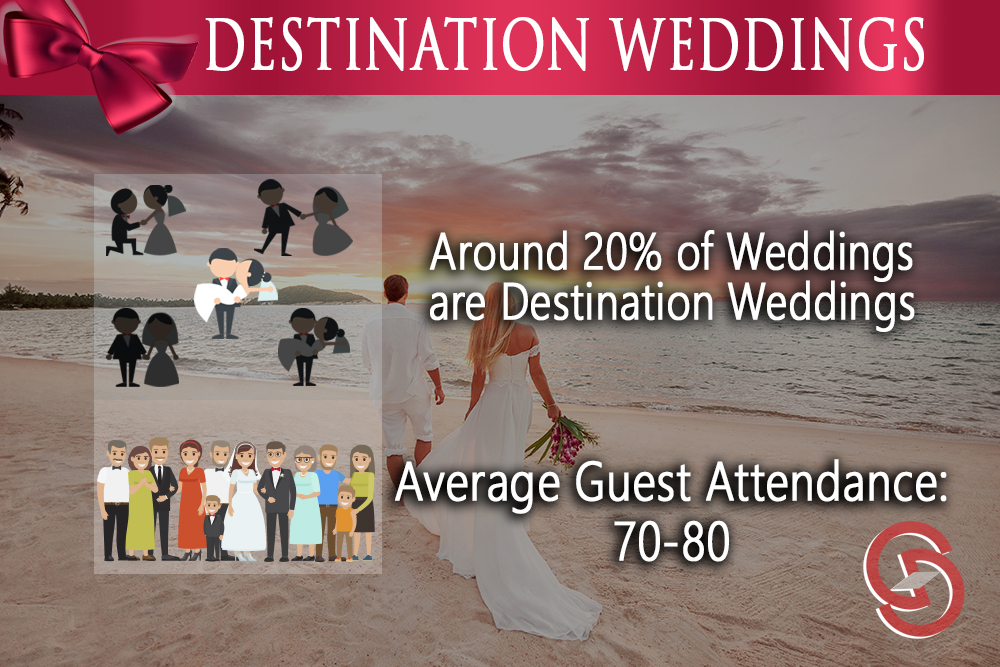 DESTINATION WEDDINGS

Around 20% of Weddings are Destination Weddings

Average Guest Attendance: 70-80