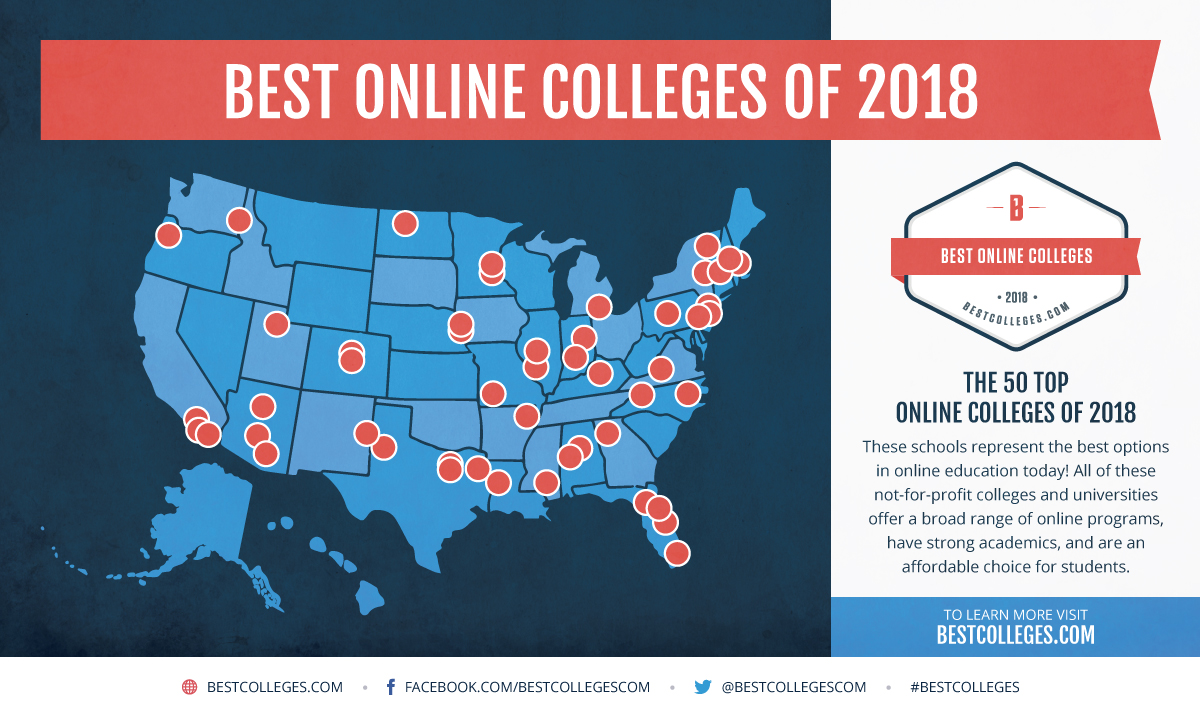 BEST ONLINE COLLEGES OF 2018

B

BEST ONLINE COLLEGES

• 2018 •

BESTCOLLEGES.COM

THE 50 TOP
ONLINE COLLEGES OF 2018

These schools represent the best options in online education today! All of these not-for-profit colleges and universities offer a broad range of online programs, have strong academics, and are an affordable choice for students.

TO LEARN MORE VISIT
BESTCOLLEGES.COM

BESTCOLLEGES.COM • FACEBOOK.COM/BESTCOLLEGESCOM • @BESTCOLLEGESCOM • #BESTCOLLEGES