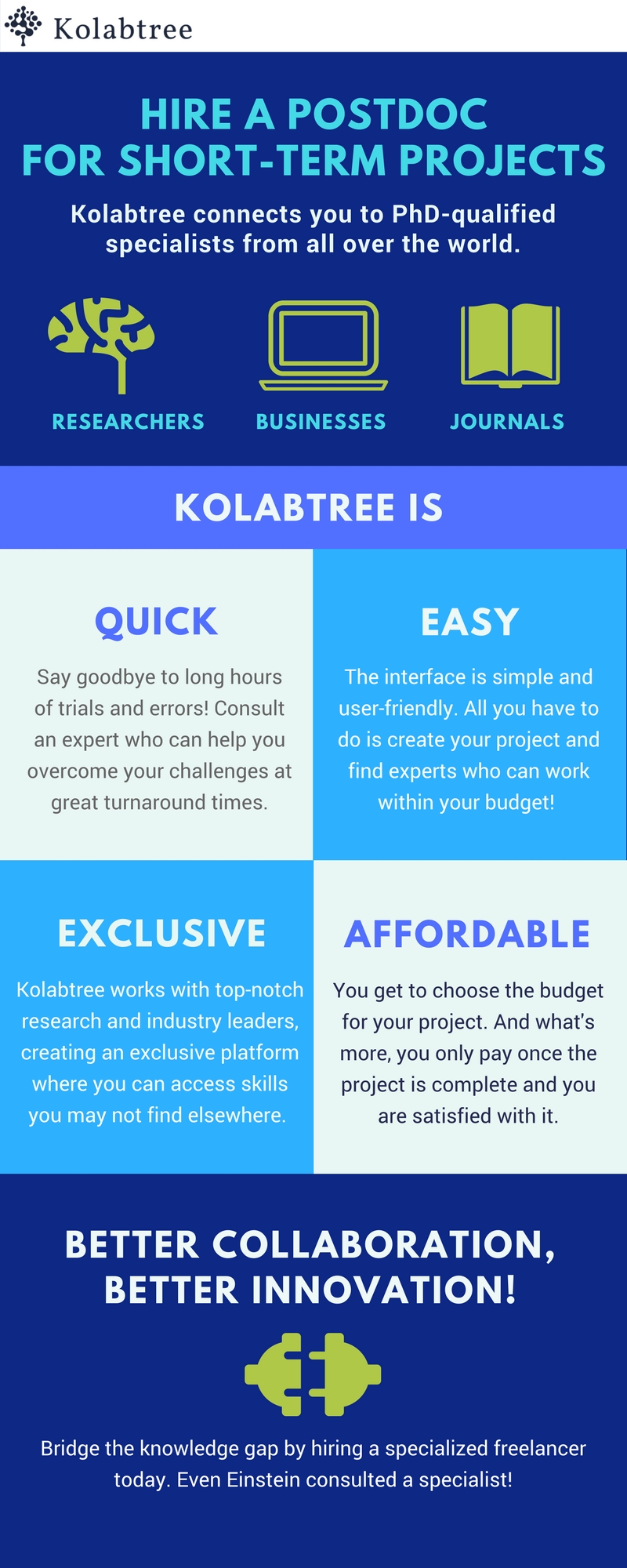 Kolabtree

HIRE A POSTDOC FOR SHORT-TERM PROJECTS

Kolabtree connects you to PhD-qualified specialists from all over the world.

RESEARCHERS

BUSINESSES

JOURNALS

KOLABTREE IS

QUICK

Say goodbye to long hours of trials and errors! Consult an expert who can help you overcome your challenges at great turnaround times.

EASY

The interface is simple and user-friendly. All you have to do is create your project and find experts who can work within your budget!

EXCLUSIVE

Kolabtree works with top-notch research and industry leaders, creating an exclusive platform where you can access skills you may not find elsewhere.

AFFORDABLE

You get to choose the budget for your project. And what's more, you only pay once the project is complete and you are satisfied with it.

BETTER COLLABORATION, BETTER INNOVATION!

Bridge the knowledge gap by hiring a specialized freelancer today. Even Einstein consulted a specialist!