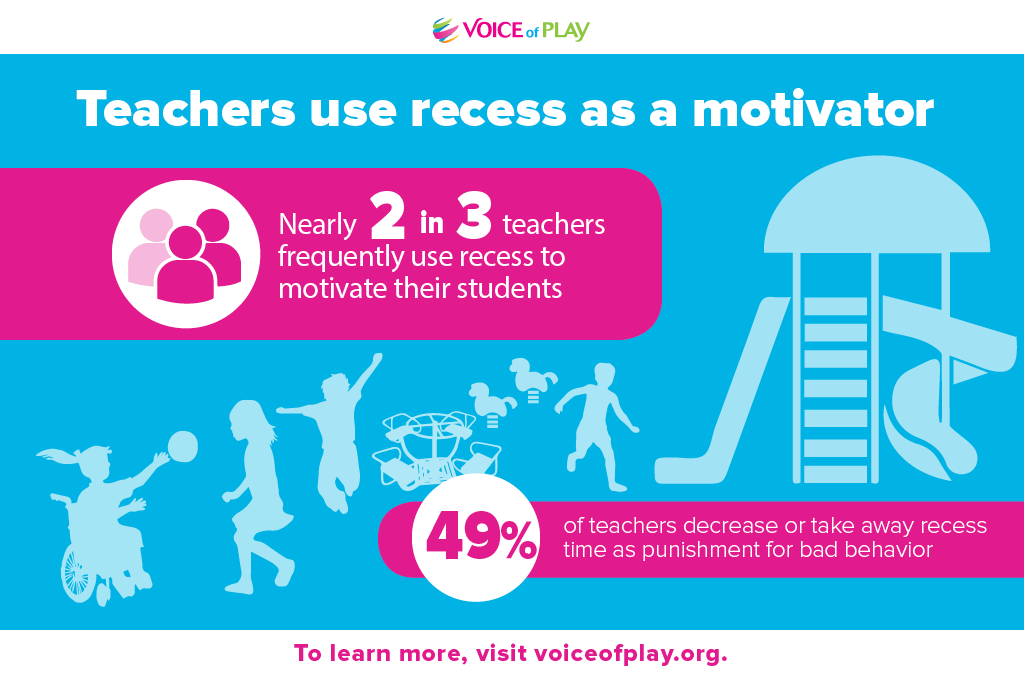 VOICE of PLAY

Teachers use recess as a motivator

Nearly 2 in 3 teachers frequently use recess to motivate their students

49% of teachers decrease or take away recess time as punishment for bad behavior

To learn more, visit voiceofplay.org.