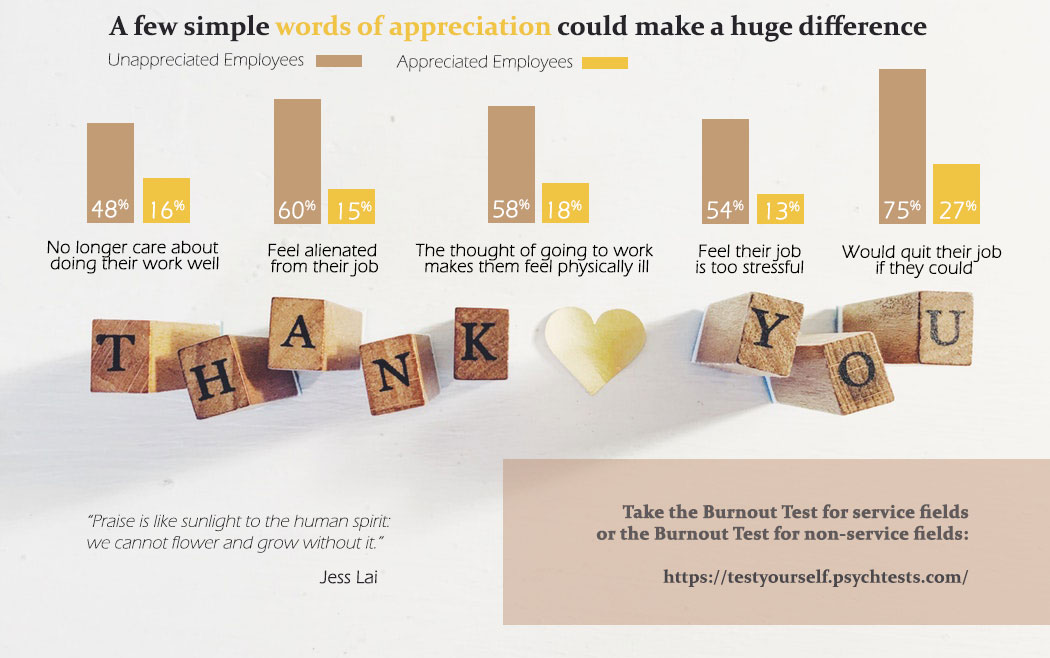 A few simple words of appreciation could make a huge difference

Unappreciated Employees

Appreciated Employees

48% 16%
No longer care about doing their work well

60% 15%
Feel alienated from their job

58% 18%
The thought of going to work makes them feel physically ill

54% 13%
Feel their job is too stressful

75% 27%
Would quit their job if they could

T H A N K Y O U

"Praise is like sunlight to the human spirit: we cannot flower and grow without it."

Jess Lai

Take the Burnout Test for service fields or the Burnout Test for non-service fields:

https://testyourself.psychtests.com/