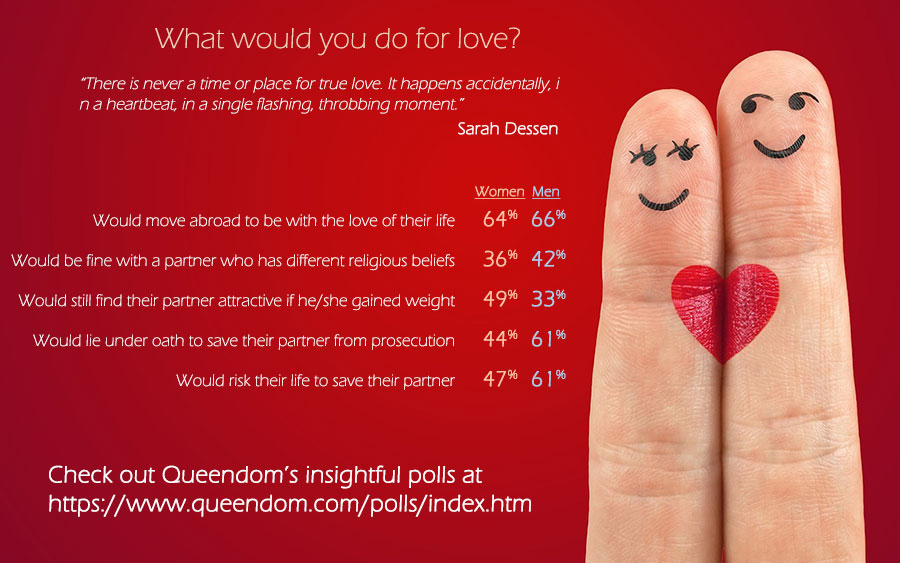 What would you do for love?

"There is never a time or place for true love. It happens accidentally, i n a heartbeat, in a single flashing, throbbing moment."
Sarah Dessen

| | Women | Men |
|---|---|---|
| Would move abroad to be with the love of their life | 64% | 66% |
| Would be fine with a partner who has different religious beliefs | 36% | 42% |
| Would still find their partner attractive if he/she gained weight | 49% | 33% |
| Would lie under oath to save their partner from prosecution | 44% | 61% |
| Would risk their life to save their partner | 47% | 61% |

Check out Queendom's insightful polls at https://www.queendom.com/polls/index.htm