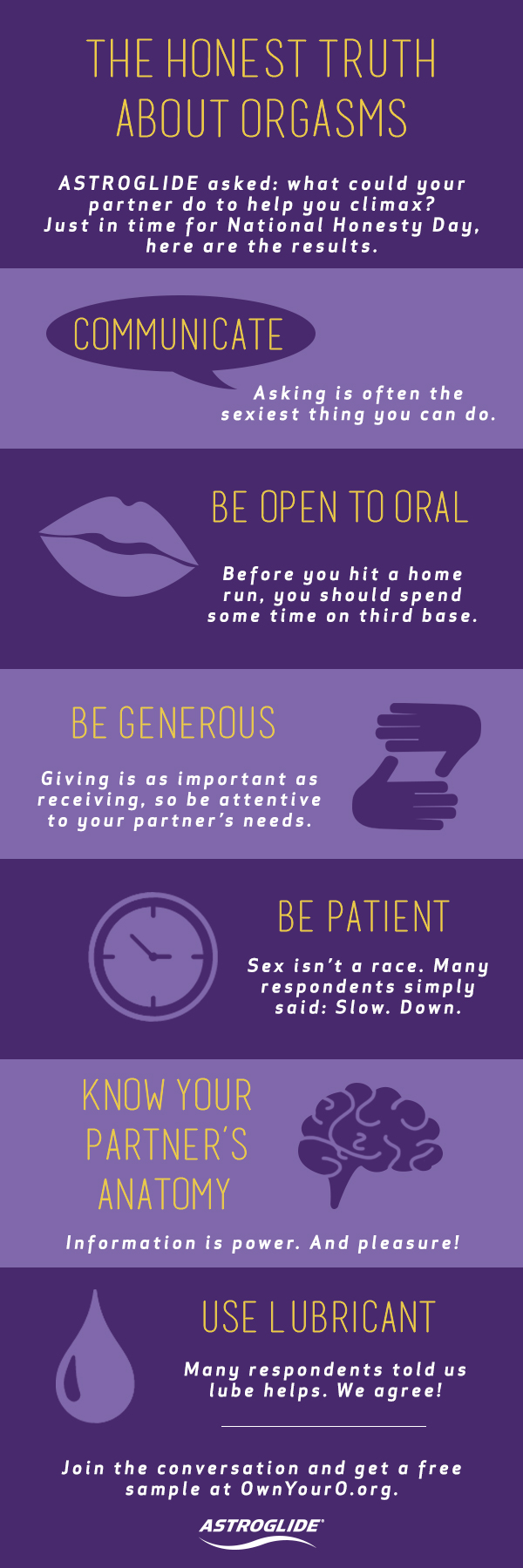 THE HONEST TRUTH ABOUT ORGASMS

ASTROGLIDE asked: what could your partner do to help you climax? Just in time for National Honesty Day, here are the results.

COMMUNICATE

Asking is often the sexiest thing you can do.

BE OPEN TO ORAL

Before you hit a home run, you should spend some time on third base.

BE GENEROUS

Giving is as important as receiving, so be attentive to your partner's needs.

BE PATIENT

Sex isn't a race. Many respondents simply said: Slow. Down.

KNOW YOUR PARTNER'S ANATOMY

Information is power. And pleasure!

USE LUBRICANT

Many respondents told us lube helps. We agree!

Join the conversation and get a free sample at OwnYourO.org.

ASTROGLIDE