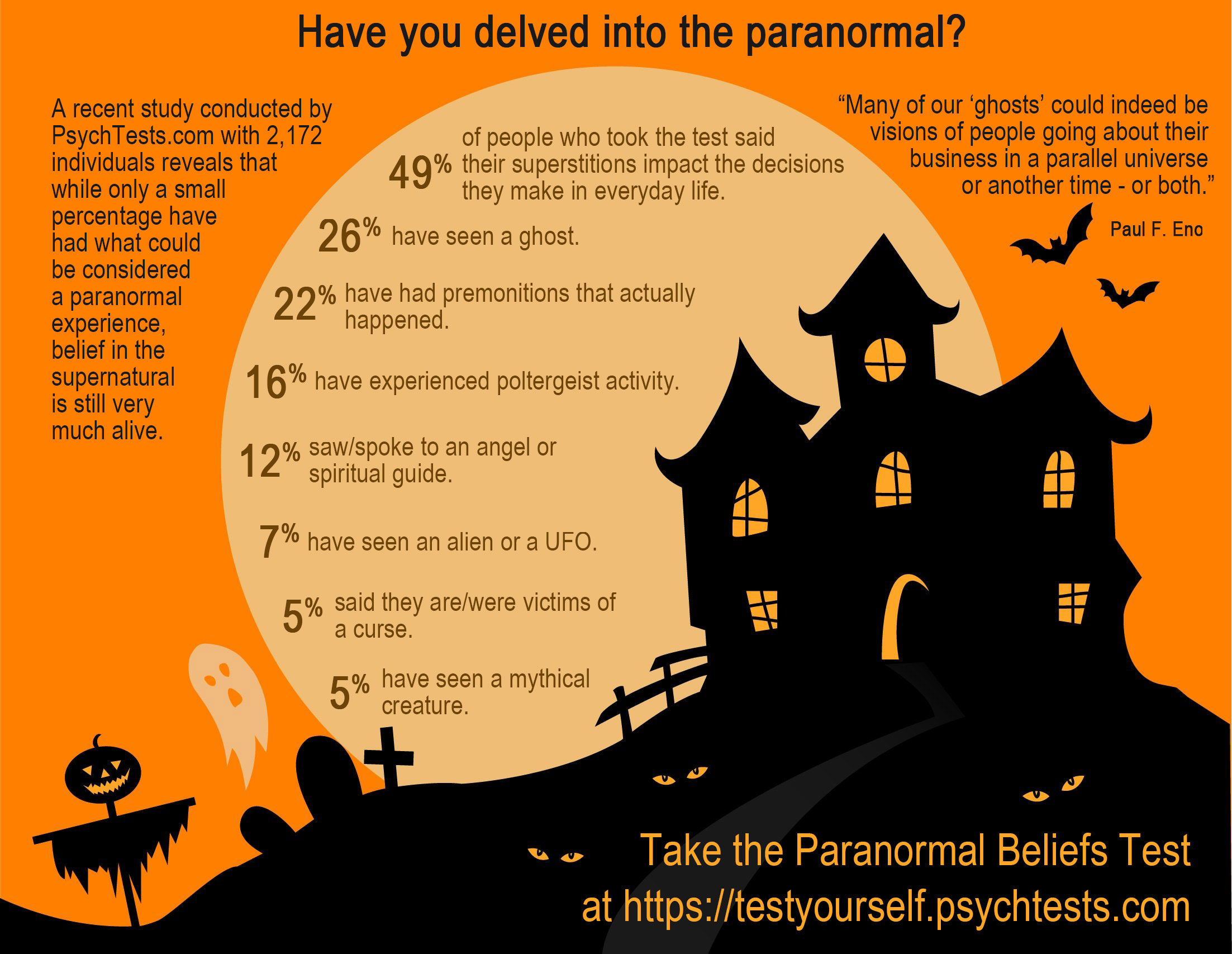 Have you delved into the paranormal?

A recent study conducted by PsychTests.com with 2,172 individuals reveals that while only a small percentage have had what could be considered a paranormal experience, belief in the supernatural is still very much alive.

49% of people who took the test said their superstitions impact the decisions they make in everyday life.

26% have seen a ghost.

22% have had premonitions that actually happened.

16% have experienced poltergeist activity.

12% saw/spoke to an angel or spiritual guide.

7% have seen an alien or a UFO.

5% said they are/were victims of a curse.

5% have seen a mythical creature.

“Many of our ‘ghosts’ could indeed be visions of people going about their business in a parallel universe or another time - or both.”

Paul F. Eno

Take the Paranormal Beliefs Test at https://testyourself.psychtests.com