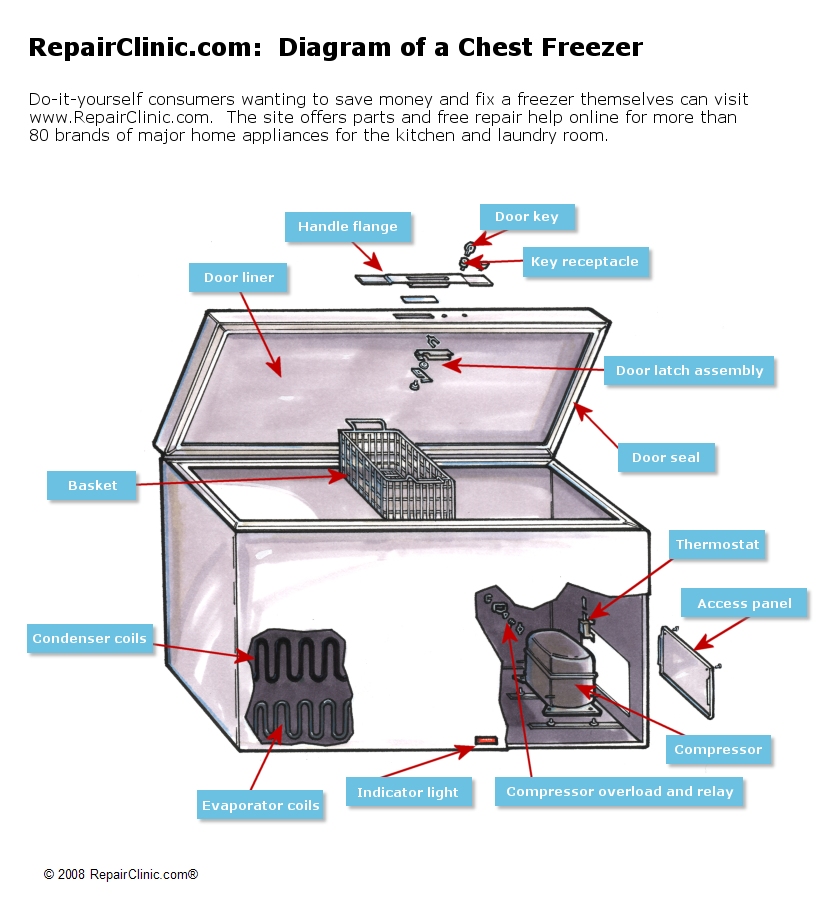 RepairClinic.com: Diagram of a Chest Freezer

Do-it-yourself consumers wanting to save money and fix a freezer themselves can visit www.RepairClinic.com. The site offers parts and free repair help online for more than 80 brands of major home appliances for the kitchen and laundry room.

Handle flange

Door key

Key receptacle

Door liner

Door latch assembly

Door seal

Basket

Thermostat

Access panel

Condenser coils

Compressor

Evaporator coils

Indicator light

Compressor overload and relay

© 2008 RepairClinic.com®