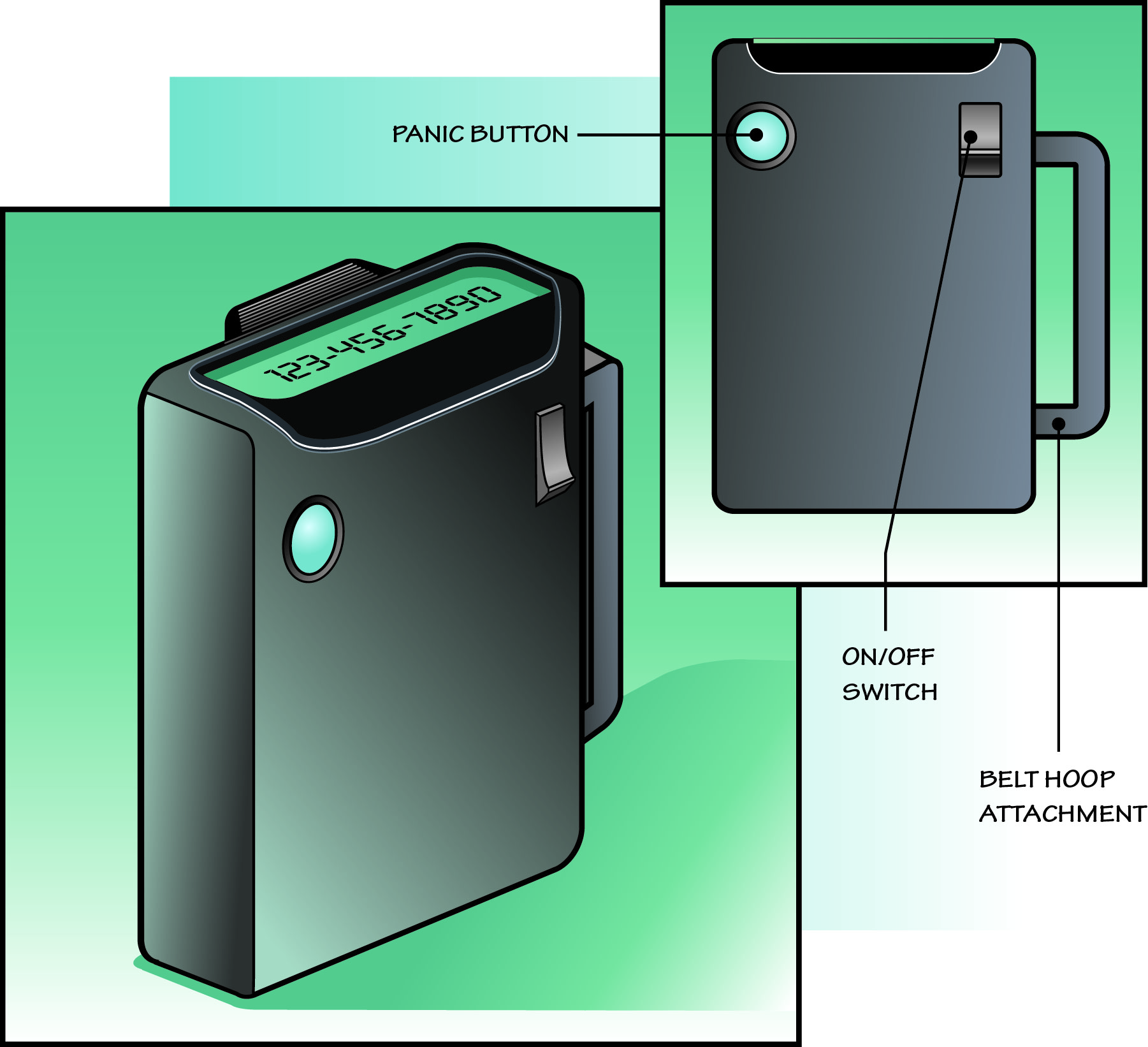 PANIC BUTTON

123-456-7890

ON/OFF SWITCH

BELT HOOP ATTACHMENT