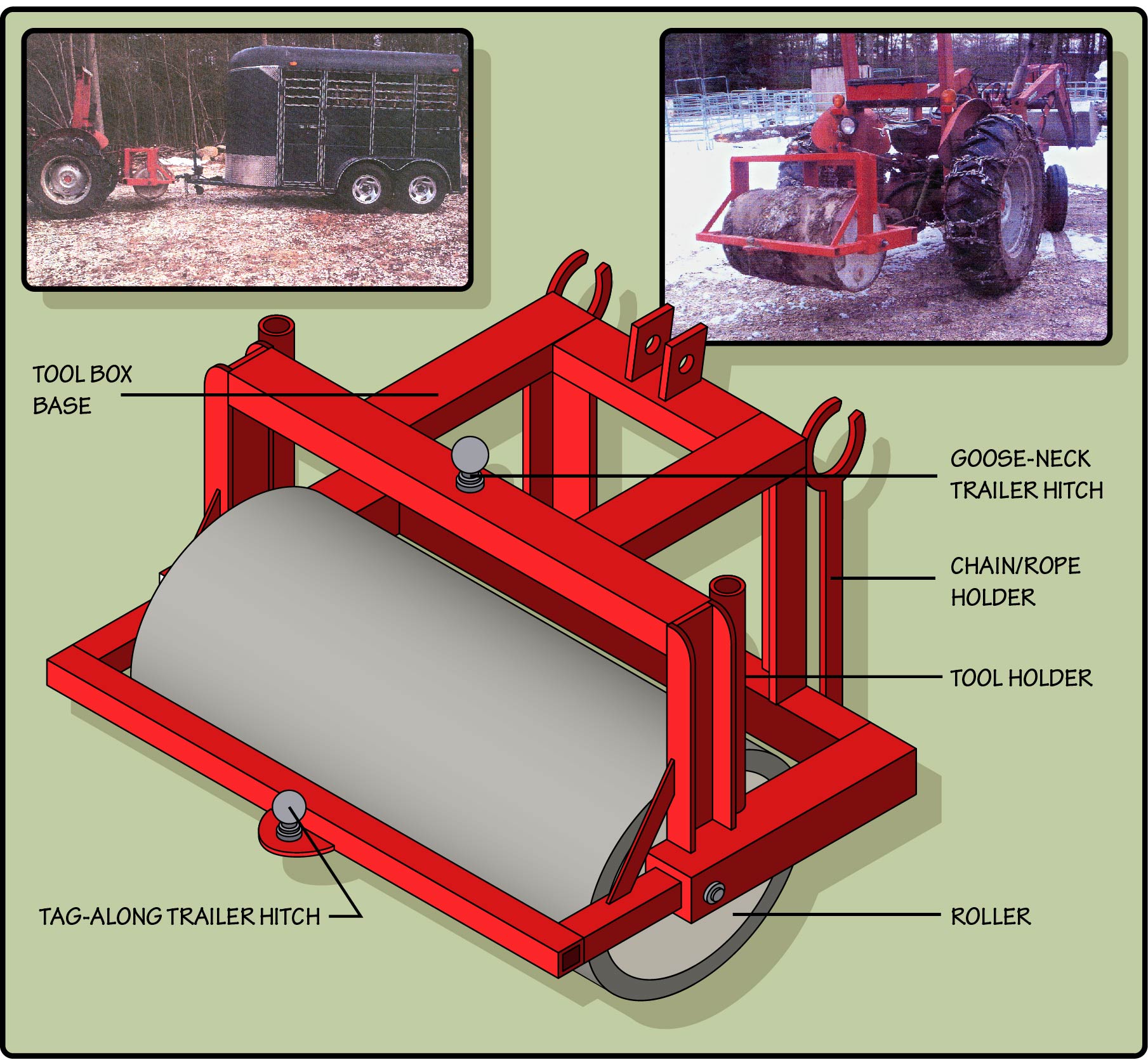 TOOL BOX BASE

GOOSE-NECK TRAILER HITCH

CHAIN/ROPE HOLDER

TOOL HOLDER

TAG-ALONG TRAILER HITCH

ROLLER