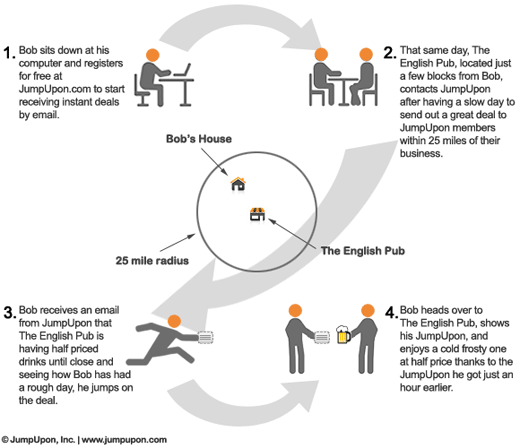 1. Bob sits down at his computer and registers for free at JumpUpon.com to start receiving instant deals by email.

2. That same day, The English Pub, located just a few blocks from Bob, contacts JumpUpon after having a slow day to send out a great deal to JumpUpon members within 25 miles of their business.

Bob's House

The English Pub

25 mile radius

3. Bob receives an email from JumpUpon that The English Pub is having half priced drinks until close and seeing how Bob has had a rough day, he jumps on the deal.

4. Bob heads over to The English Pub, shows his JumpUpon, and enjoys a cold frosty one at half price thanks to the JumpUpon he got just an hour earlier.

© JumpUpon, Inc. | www.jumpupon.com