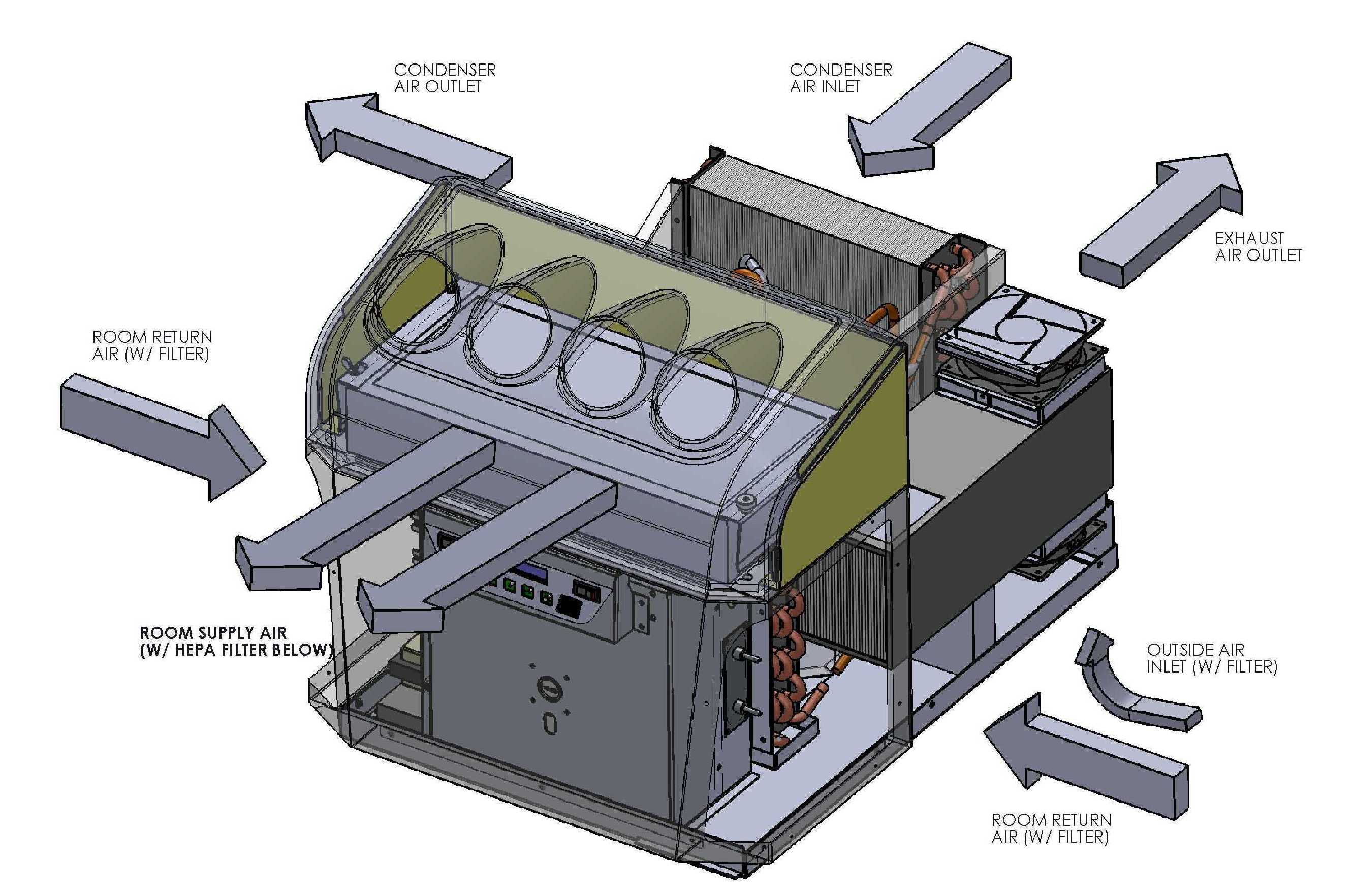 CONDENSER
AIR OUTLET

CONDENSER
AIR INLET

EXHAUST
AIR OUTLET

ROOM RETURN
AIR (W/ FILTER)

ROOM SUPPLY AIR
(W/ HEPA FILTER BELOW)

OUTSIDE AIR
INLET (W/ FILTER)

ROOM RETURN
AIR (W/ FILTER)