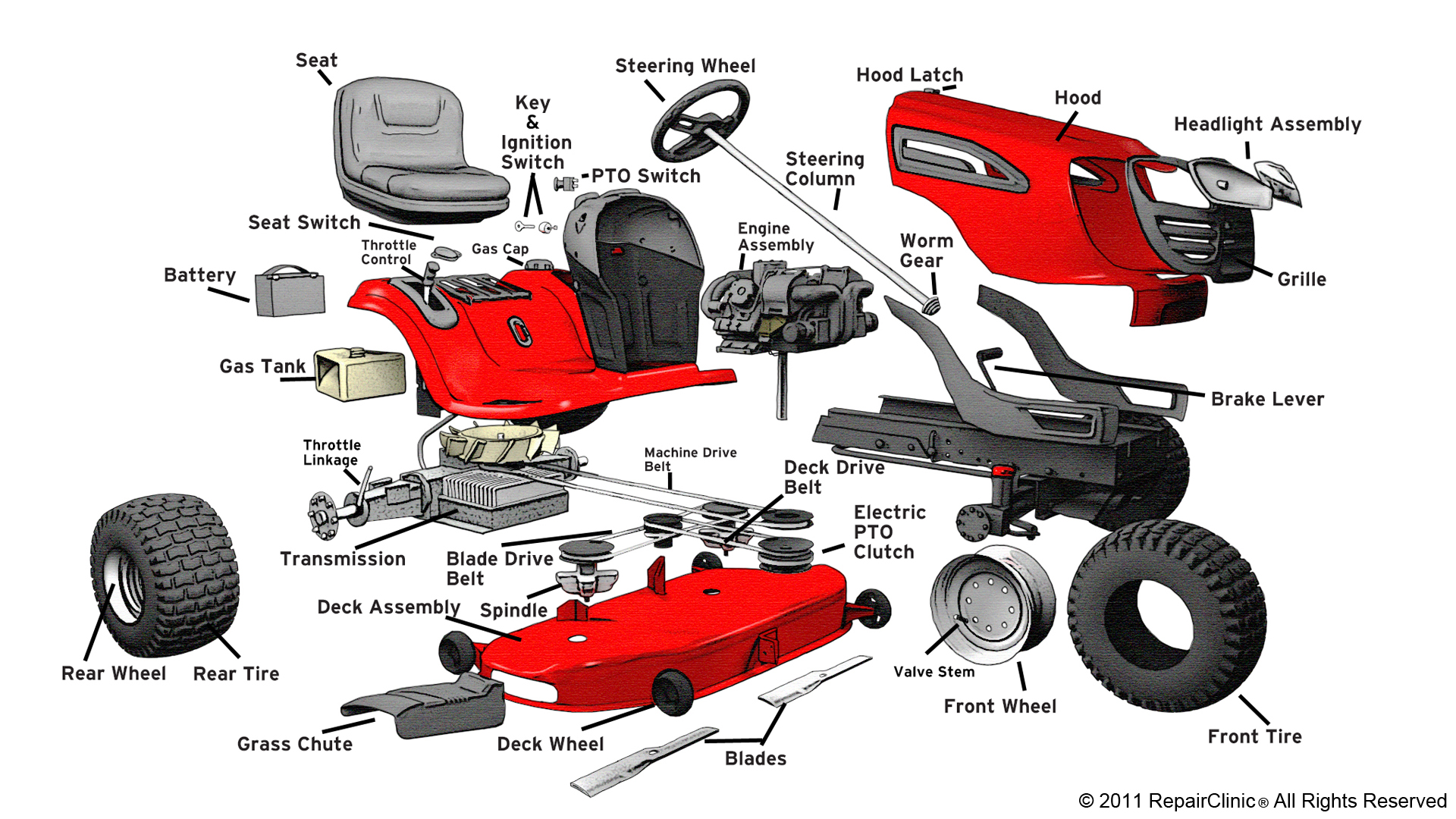 Seat
Steering Wheel
Hood Latch
Hood
Headlight Assembly
Key & Ignition Switch
PTO Switch
Steering Column
Seat Switch
Throttle Control
Gas Cap
Engine Assembly
Worm Gear
Grille
Battery
Gas Tank
Brake Lever
Throttle Linkage
Machine Drive Belt
Deck Drive Belt
Electric PTO Clutch
Transmission
Blade Drive Belt
Deck Assembly
Spindle
Rear Wheel
Rear Tire
Valve Stem
Front Wheel
Front Tire
Grass Chute
Deck Wheel
Blades
© 2011 RepairClinic® All Rights Reserved