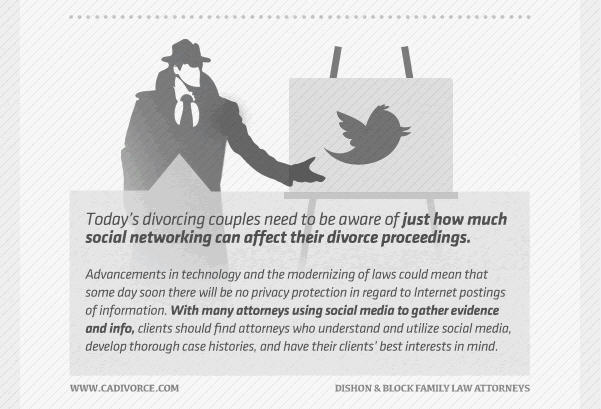 Today's divorcing couples need to be aware of just how much social networking can affect their divorce proceedings.

Advancements in technology and the modernizing of laws could mean that some day soon there will be no privacy protection in regard to Internet postings of information. With many attorneys using social media to gather evidence and info, clients should find attorneys who understand and utilize social media, develop thorough case histories, and have their clients' best interests in mind.

WWW.CADIVORCE.COM

DISHON & BLOCK FAMILY LAW ATTORNEYS