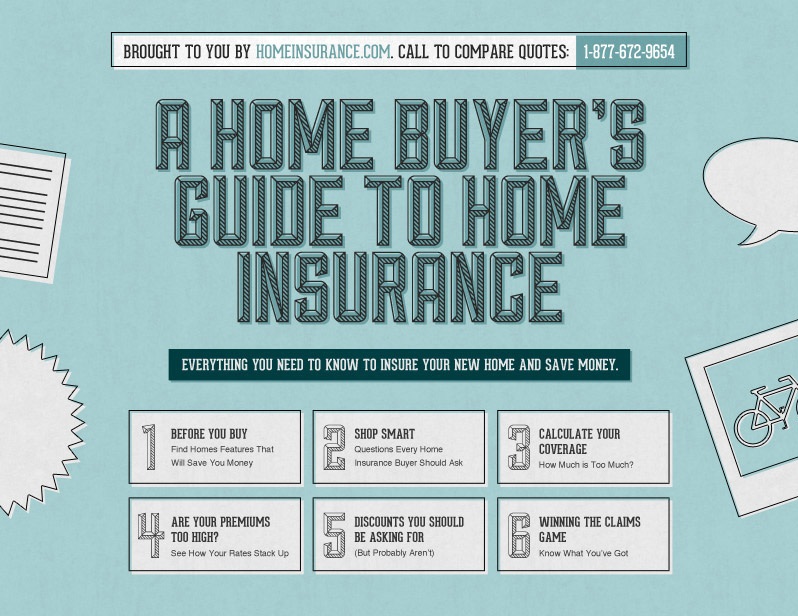 BROUGHT TO YOU BY HOMEINSURANCE.COM. CALL TO COMPARE QUOTES: 1-877-672-9654

A HOME BUYER'S GUIDE TO HOME INSURANCE

EVERYTHING YOU NEED TO KNOW TO INSURE YOUR NEW HOME AND SAVE MONEY.

1 BEFORE YOU BUY
Find Homes Features That Will Save You Money

2 SHOP SMART
Questions Every Home Insurance Buyer Should Ask

3 CALCULATE YOUR COVERAGE
How Much is Too Much?

4 ARE YOUR PREMIUMS TOO HIGH?
See How Your Rates Stack Up

5 DISCOUNTS YOU SHOULD BE ASKING FOR
(But Probably Aren't)

6 WINNING THE CLAIMS GAME
Know What You've Got