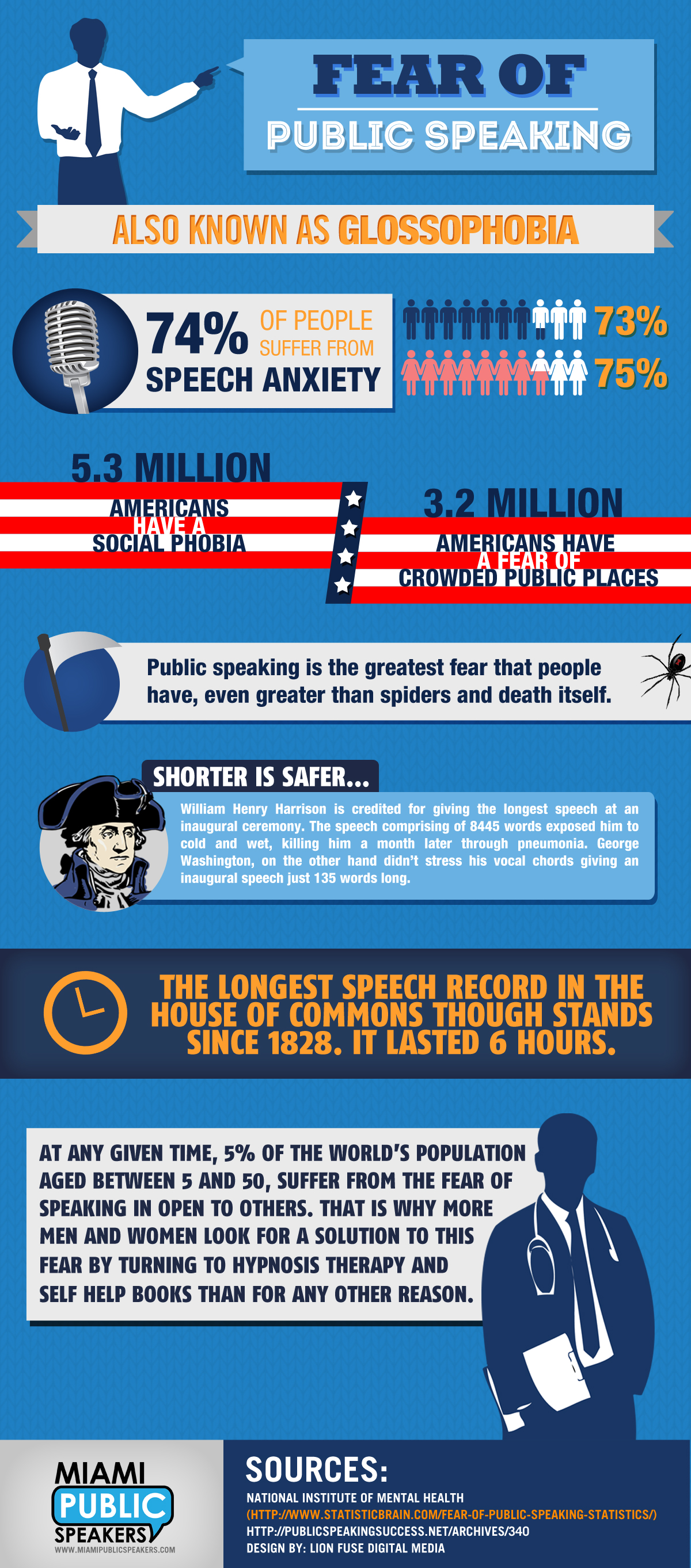 FEAR OF
PUBLIC SPEAKING

ALSO KNOWN AS GLOSSOPHOBIA

74% OF PEOPLE SUFFER FROM SPEECH ANXIETY

73%

75%

5.3 MILLION
AMERICANS HAVE A SOCIAL PHOBIA

3.2 MILLION
AMERICANS HAVE A FEAR OF CROWDED PUBLIC PLACES

Public speaking is the greatest fear that people have, even greater than spiders and death itself.

SHORTER IS SAFER...

William Henry Harrison is credited for giving the longest speech at an inaugural ceremony. The speech comprising of 8445 words exposed him to cold and wet, killing him a month later through pneumonia. George Washington, on the other hand didn't stress his vocal chords giving an inaugural speech just 135 words long.

THE LONGEST SPEECH RECORD IN THE HOUSE OF COMMONS THOUGH STANDS SINCE 1828. IT LASTED 6 HOURS.

AT ANY GIVEN TIME, 5% OF THE WORLD'S POPULATION AGED BETWEEN 5 AND 50, SUFFER FROM THE FEAR OF SPEAKING IN OPEN TO OTHERS. THAT IS WHY MORE MEN AND WOMEN LOOK FOR A SOLUTION TO THIS FEAR BY TURNING TO HYPNOSIS THERAPY AND SELF HELP BOOKS THAN FOR ANY OTHER REASON.

MIAMI PUBLIC SPEAKERS
WWW.MIAMIPUBLICSPEAKERS.COM

SOURCES:
NATIONAL INSTITUTE OF MENTAL HEALTH
(HTTP://WWW.STATISTICBRAIN.COM/FEAR-OF-PUBLIC-SPEAKING-STATISTICS/)
HTTP://PUBLICSPEAKINGSUCCESS.NET/ARCHIVES/340
DESIGN BY: LION FUSE DIGITAL MEDIA