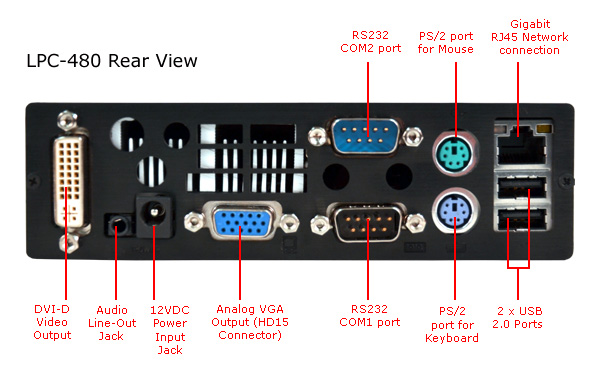 LPC-480 Rear View

RS232
COM2 port

PS/2 port
for Mouse

Gigabit
RJ45 Network
connection

DVI-D
Video
Output

Audio
Line-Out
Jack

12VDC
Power
Input
Jack

Analog VGA
Output (HD15
Connector)

RS232
COM1 port

PS/2
port for
Keyboard

2 x USB
2.0 Ports