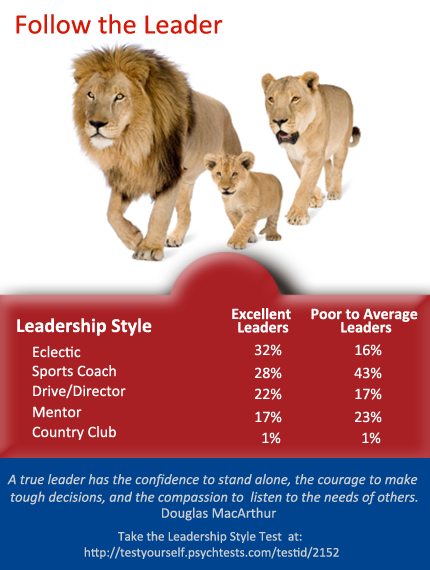 Follow the Leader

| Leadership Style | Excellent Leaders | Poor to Average Leaders |
|---|---|---|
| Eclectic | 32% | 16% |
| Sports Coach | 28% | 43% |
| Drive/Director | 22% | 17% |
| Mentor | 17% | 23% |
| Country Club | 1% | 1% |

A true leader has the confidence to stand alone, the courage to make tough decisions, and the compassion to listen to the needs of others.
Douglas MacArthur

Take the Leadership Style Test at:
http://testyourself.psychtests.com/testid/2152