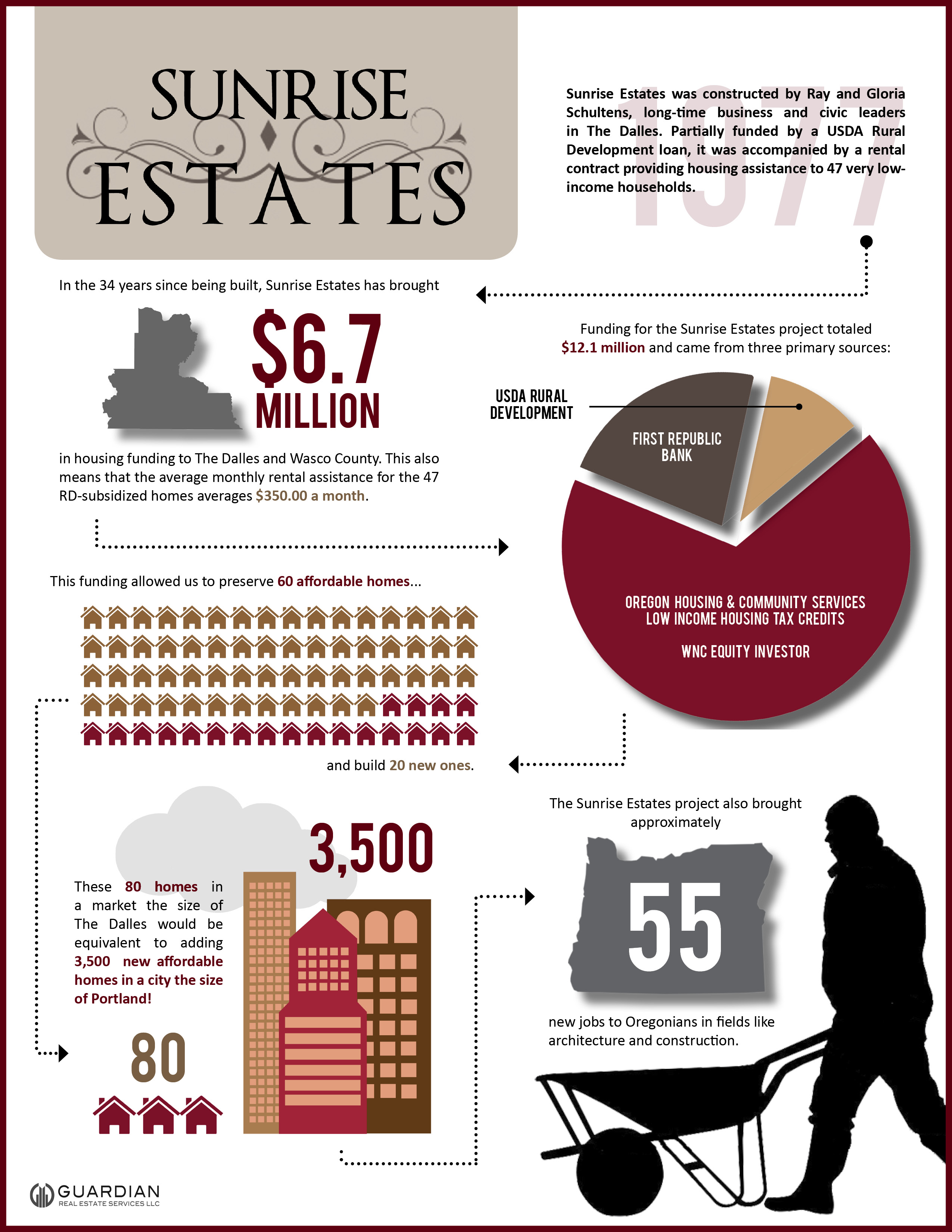 SUNRISE ESTATES

1977

Sunrise Estates was constructed by Ray and Gloria Schultens, long-time business and civic leaders in The Dalles. Partially funded by a USDA Rural Development loan, it was accompanied by a rental contract providing housing assistance to 47 very low-income households.

In the 34 years since being built, Sunrise Estates has brought

$6.7 MILLION

in housing funding to The Dalles and Wasco County. This also means that the average monthly rental assistance for the 47 RD-subsidized homes averages $350.00 a month.

Funding for the Sunrise Estates project totaled $12.1 million and came from three primary sources:

USDA RURAL DEVELOPMENT

FIRST REPUBLIC BANK

OREGON HOUSING & COMMUNITY SERVICES LOW INCOME HOUSING TAX CREDITS

WNC EQUITY INVESTOR

This funding allowed us to preserve 60 affordable homes...

and build 20 new ones.

3,500

These 80 homes in a market the size of The Dalles would be equivalent to adding 3,500 new affordable homes in a city the size of Portland!

80

The Sunrise Estates project also brought approximately

55

new jobs to Oregonians in fields like architecture and construction.

GUARDIAN
REAL ESTATE SERVICES LLC