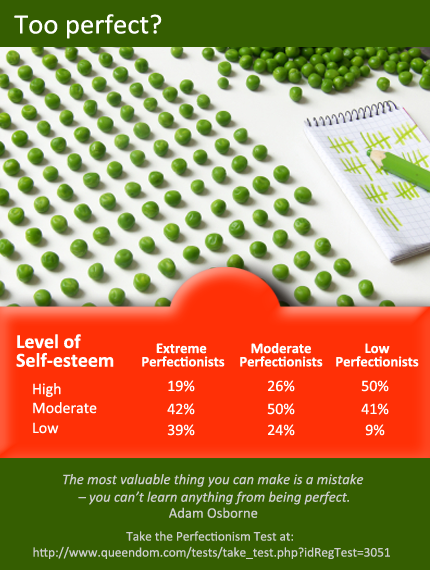 Too perfect?

| Level of Self-esteem | Extreme Perfectionists | Moderate Perfectionists | Low Perfectionists |
|---|---|---|---|
| High | 19% | 26% | 50% |
| Moderate | 42% | 50% | 41% |
| Low | 39% | 24% | 9% |

The most valuable thing you can make is a mistake – you can't learn anything from being perfect.
Adam Osborne

Take the Perfectionism Test at:
http://www.queendom.com/tests/take_test.php?idRegTest=3051