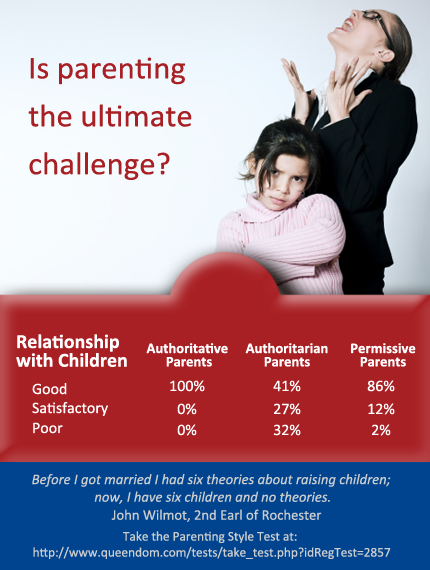 Is parenting the ultimate challenge?

| Relationship with Children | Authoritative Parents | Authoritarian Parents | Permissive Parents |
|---|---|---|---|
| Good | 100% | 41% | 86% |
| Satisfactory | 0% | 27% | 12% |
| Poor | 0% | 32% | 2% |

Before I got married I had six theories about raising children; now, I have six children and no theories.
John Wilmot, 2nd Earl of Rochester

Take the Parenting Style Test at:
http://www.queendom.com/tests/take_test.php?idRegTest=2857