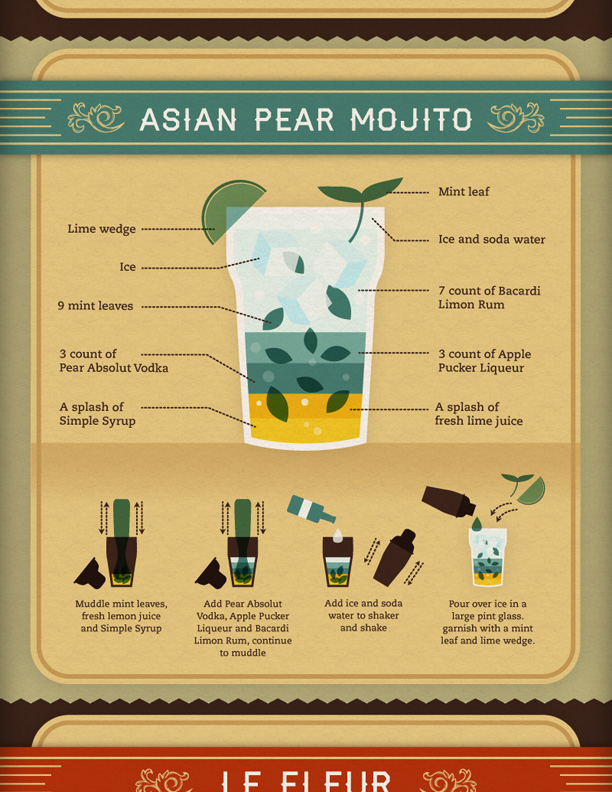 ASIAN PEAR MOJITO

Lime wedge

Ice

9 mint leaves

3 count of Pear Absolut Vodka

A splash of Simple Syrup

Mint leaf

Ice and soda water

7 count of Bacardi Limon Rum

3 count of Apple Pucker Liqueur

A splash of fresh lime juice

Muddle mint leaves, fresh lemon juice and Simple Syrup

Add Pear Absolut Vodka, Apple Pucker Liqueur and Bacardi Limon Rum, continue to muddle

Add ice and soda water to shaker and shake

Pour over ice in a large pint glass. garnish with a mint leaf and lime wedge.

LE FLEUR