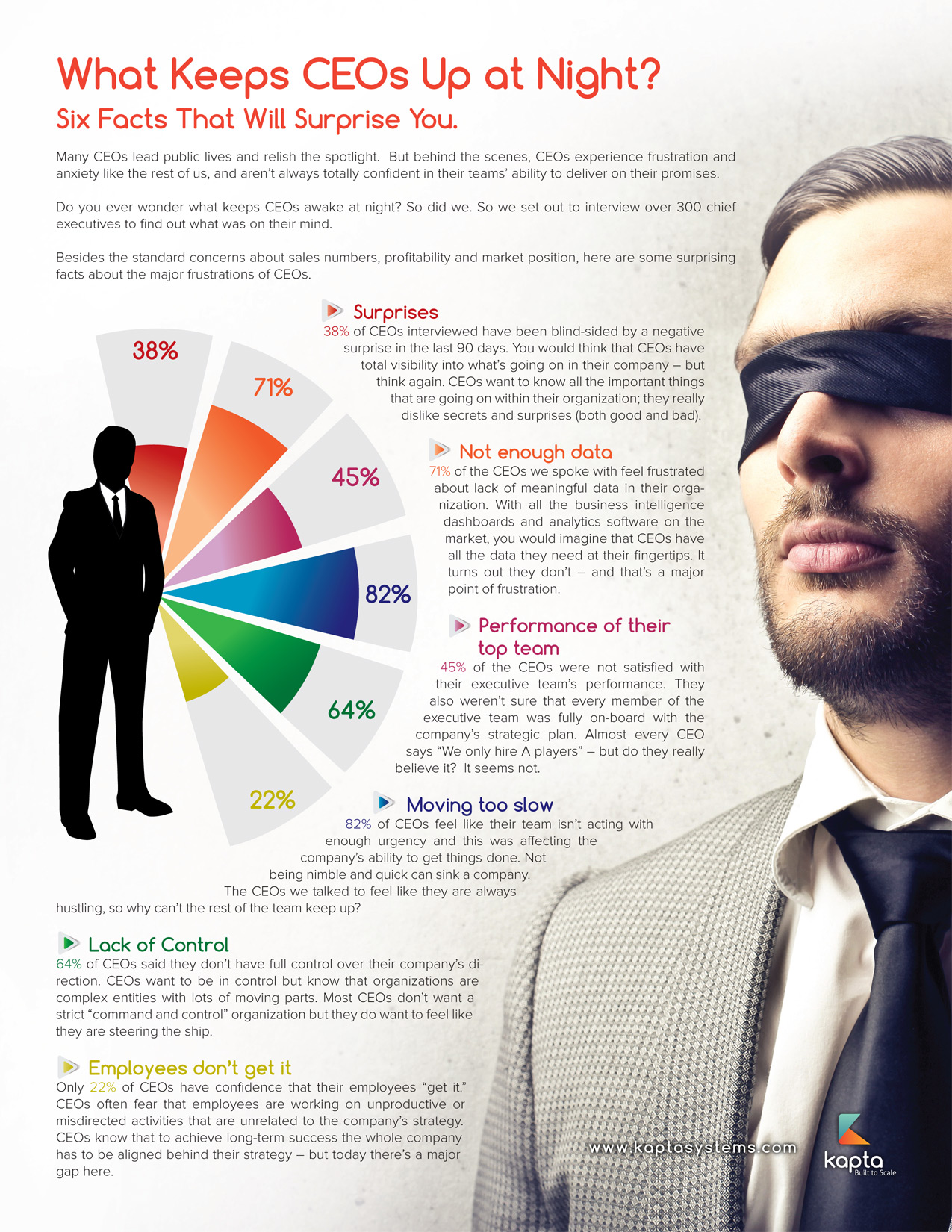 What Keeps CEOs Up at Night?
Six Facts That Will Surprise You.

Many CEOs lead public lives and relish the spotlight. But behind the scenes, CEOs experience frustration and anxiety like the rest of us, and aren't always totally confident in their teams' ability to deliver on their promises.

Do you ever wonder what keeps CEOs awake at night? So did we. So we set out to interview over 300 chief executives to find out what was on their mind.

Besides the standard concerns about sales numbers, profitability and market position, here are some surprising facts about the major frustrations of CEOs.

38%
71%
45%
82%
64%
22%

Surprises
38% of CEOs interviewed have been blind-sided by a negative surprise in the last 90 days. You would think that CEOs have total visibility into what's going on in their company – but think again. CEOs want to know all the important things that are going on within their organization; they really dislike secrets and surprises (both good and bad).

Not enough data
71% of the CEOs we spoke with feel frustrated about lack of meaningful data in their organization. With all the business intelligence dashboards and analytics software on the market, you would imagine that CEOs have all the data they need at their fingertips. It turns out they don't – and that's a major point of frustration.

Performance of their top team
45% of the CEOs were not satisfied with their executive team's performance. They also weren't sure that every member of the executive team was fully on-board with the company's strategic plan. Almost every CEO says "We only hire A players" – but do they really believe it? It seems not.

Moving too slow
82% of CEOs feel like their team isn't acting with enough urgency and this was affecting the company's ability to get things done. Not being nimble and quick can sink a company. The CEOs we talked to feel like they are always hustling, so why can't the rest of the team keep up?

Lack of Control
64% of CEOs said they don't have full control over their company's direction. CEOs want to be in control but know that organizations are complex entities with lots of moving parts. Most CEOs don't want a strict "command and control" organization but they do want to feel like they are steering the ship.

Employees don't get it
Only 22% of CEOs have confidence that their employees "get it." CEOs often fear that employees are working on unproductive or misdirected activities that are unrelated to the company's strategy. CEOs know that to achieve long-term success the whole company has to be aligned behind their strategy – but today there's a major gap here.

www.kaptasystems.com
kapta
Built to Scale