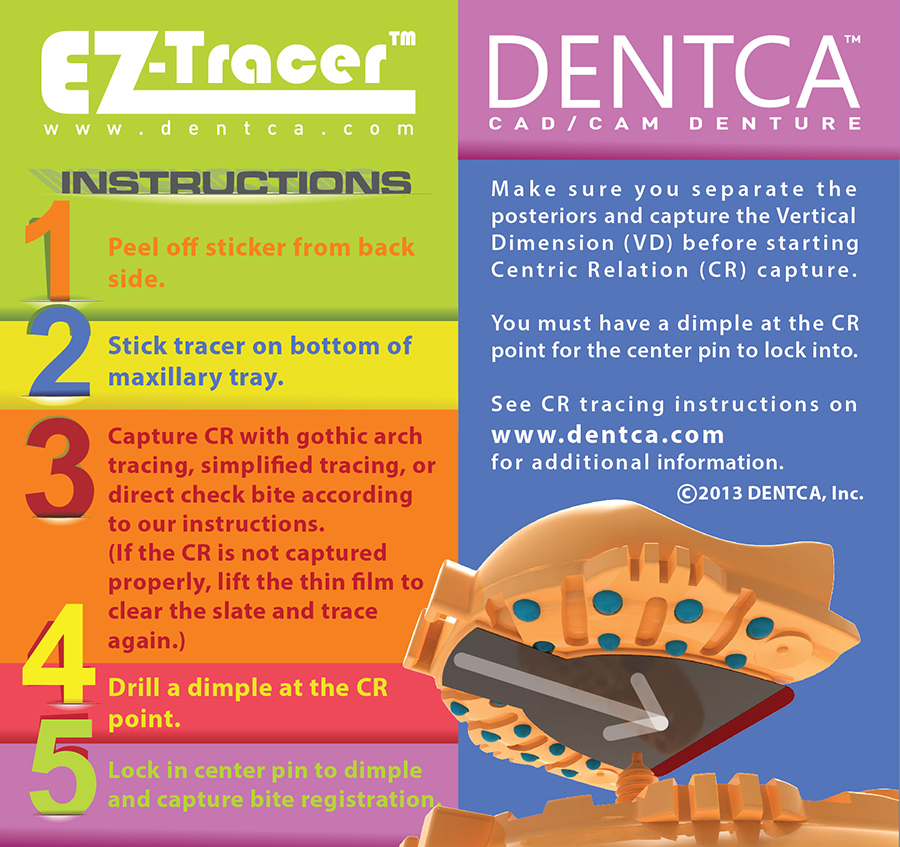 EZ-Tracer™
www.dentca.com

INSTRUCTIONS

1 Peel off sticker from back side.

2 Stick tracer on bottom of maxillary tray.

3 Capture CR with gothic arch tracing, simplified tracing, or direct check bite according to our instructions. (If the CR is not captured properly, lift the thin film to clear the slate and trace again.)

4 Drill a dimple at the CR point.

5 Lock in center pin to dimple and capture bite registration.

DENTCA™
CAD/CAM DENTURE

Make sure you separate the posteriors and capture the Vertical Dimension (VD) before starting Centric Relation (CR) capture.

You must have a dimple at the CR point for the center pin to lock into.

See CR tracing instructions on www.dentca.com for additional information.

©2013 DENTCA, Inc.