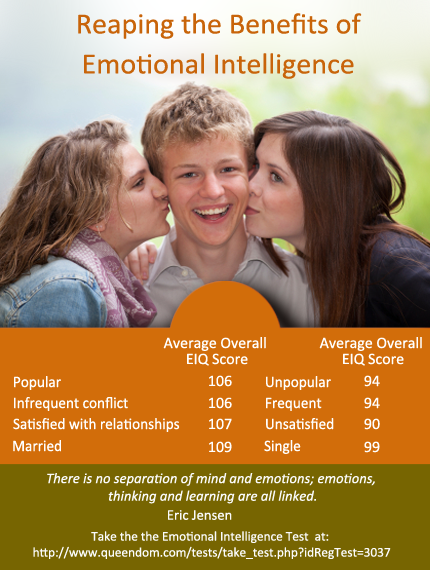 Reaping the Benefits of Emotional Intelligence

| | Average Overall EIQ Score | | Average Overall EIQ Score |
|---|---|---|---|
| Popular | 106 | Unpopular | 94 |
| Infrequent conflict | 106 | Frequent | 94 |
| Satisfied with relationships | 107 | Unsatisfied | 90 |
| Married | 109 | Single | 99 |

There is no separation of mind and emotions; emotions, thinking and learning are all linked.
Eric Jensen

Take the the Emotional Intelligence Test at:
http://www.queendom.com/tests/take_test.php?idRegTest=3037