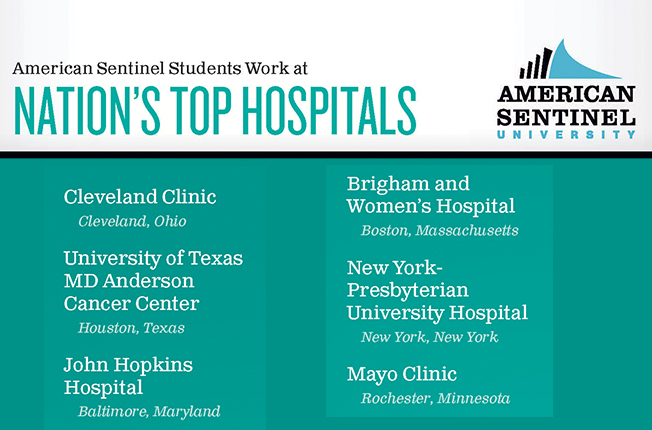 American Sentinel Students Work at
NATION'S TOP HOSPITALS

AMERICAN SENTINEL UNIVERSITY

Cleveland Clinic
Cleveland, Ohio

University of Texas MD Anderson Cancer Center
Houston, Texas

John Hopkins Hospital
Baltimore, Maryland

Brigham and Women's Hospital
Boston, Massachusetts

New York-Presbyterian University Hospital
New York, New York

Mayo Clinic
Rochester, Minnesota