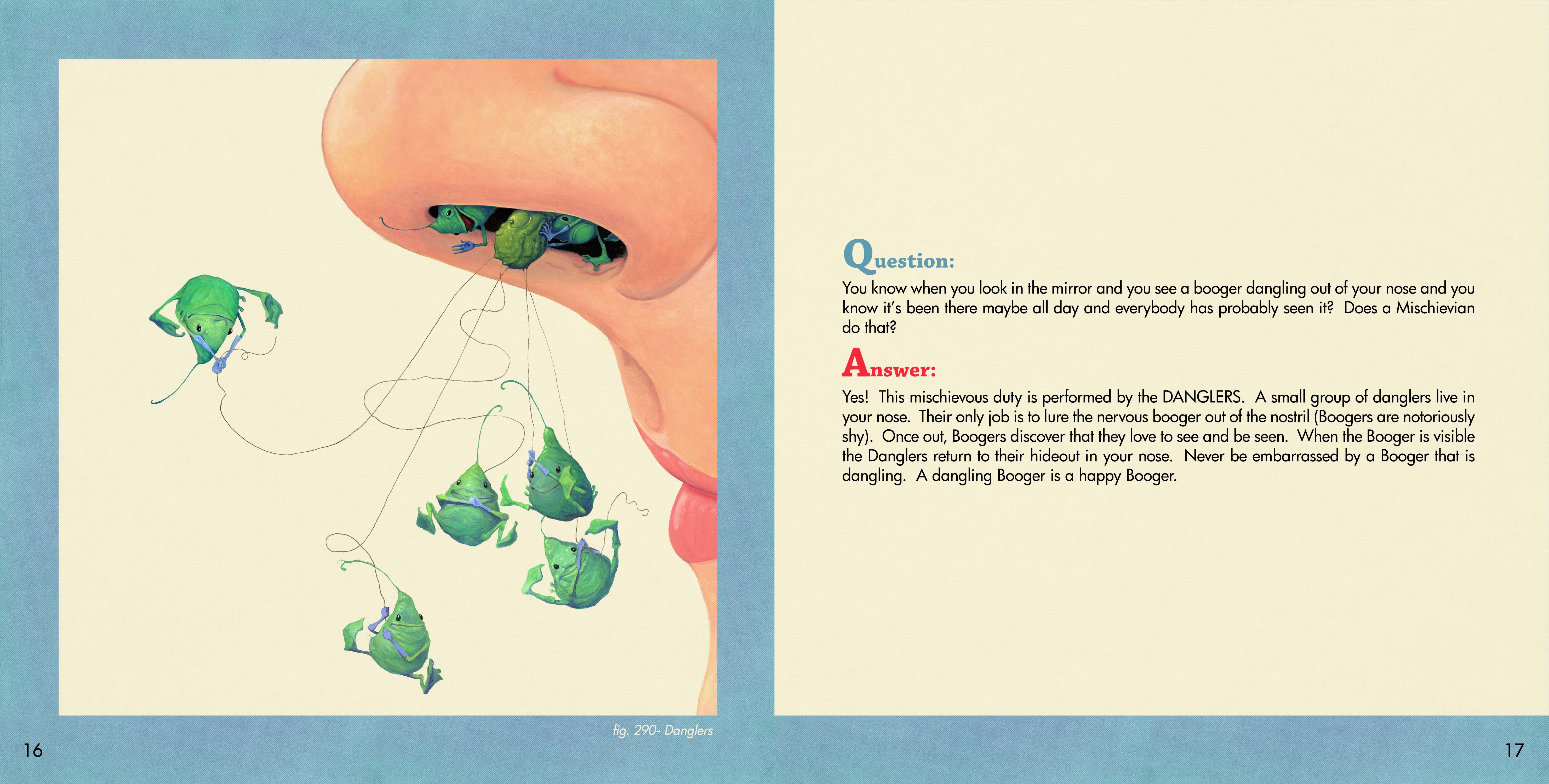 fig. 290- Danglers

16

Question:

You know when you look in the mirror and you see a booger dangling out of your nose and you know it's been there maybe all day and everybody has probably seen it? Does a Mischievian do that?

Answer:

Yes! This mischievous duty is performed by the DANGLERS. A small group of danglers live in your nose. Their only job is to lure the nervous booger out of the nostril (Boogers are notoriously shy). Once out, Boogers discover that they love to see and be seen. When the Booger is visible the Danglers return to their hideout in your nose. Never be embarrassed by a Booger that is dangling. A dangling Booger is a happy Booger.

17