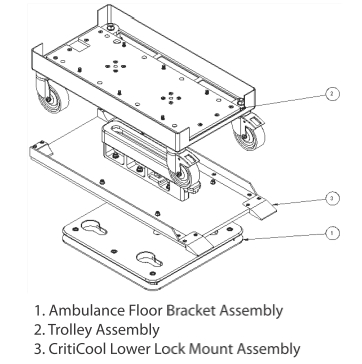 2

3

1

1. Ambulance Floor Bracket Assembly
2. Trolley Assembly
3. CritiCool Lower Lock Mount Assembly