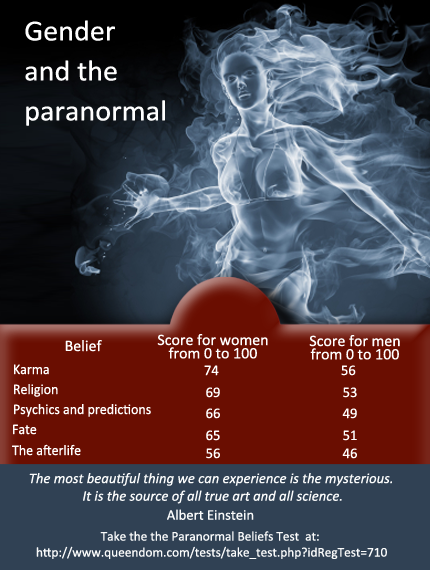 Gender and the paranormal

| Belief | Score for women from 0 to 100 | Score for men from 0 to 100 |
|---|---|---|
| Karma | 74 | 56 |
| Religion | 69 | 53 |
| Psychics and predictions | 66 | 49 |
| Fate | 65 | 51 |
| The afterlife | 56 | 46 |

The most beautiful thing we can experience is the mysterious. It is the source of all true art and all science.
Albert Einstein

Take the the Paranormal Beliefs Test at:
http://www.queendom.com/tests/take_test.php?idRegTest=710