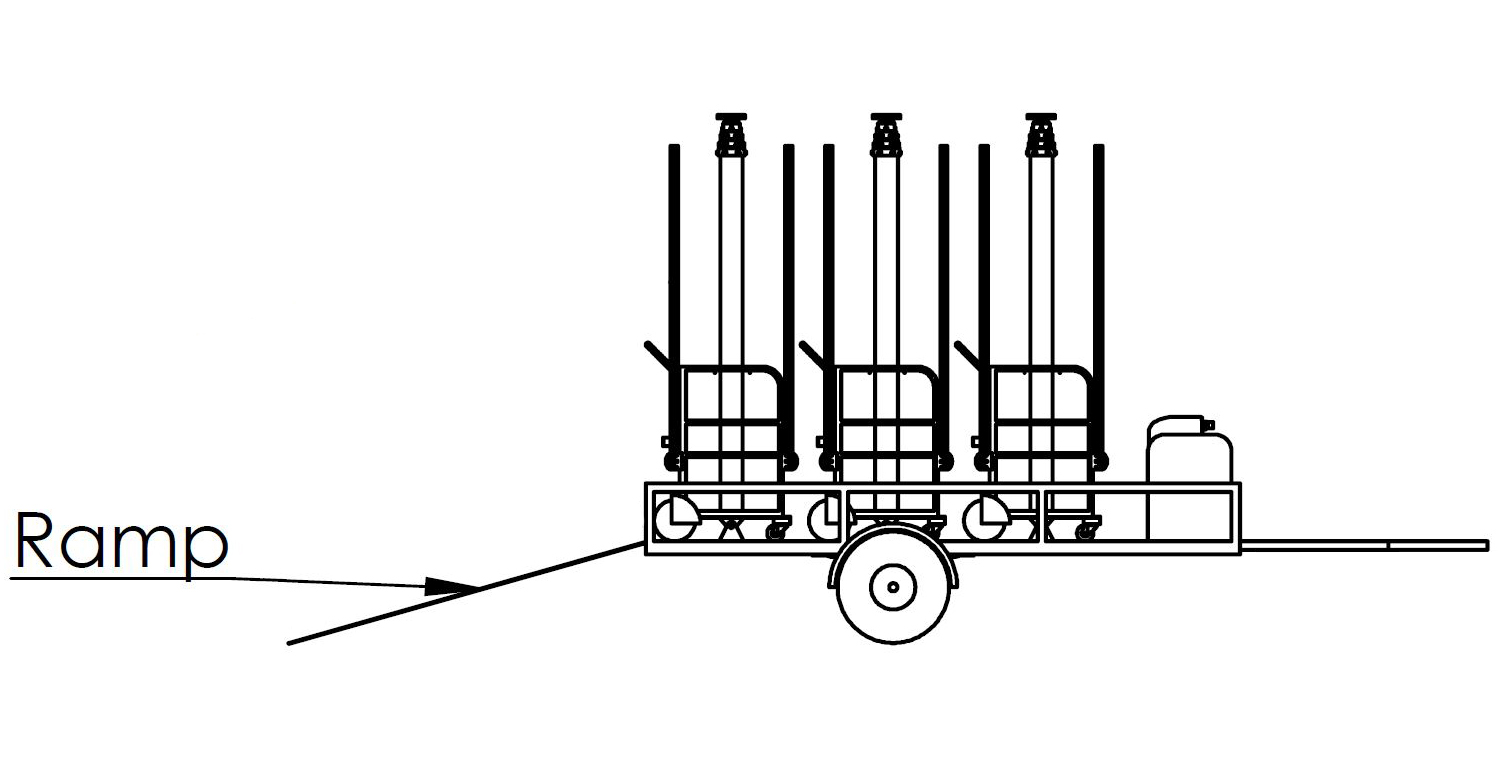 Ramp