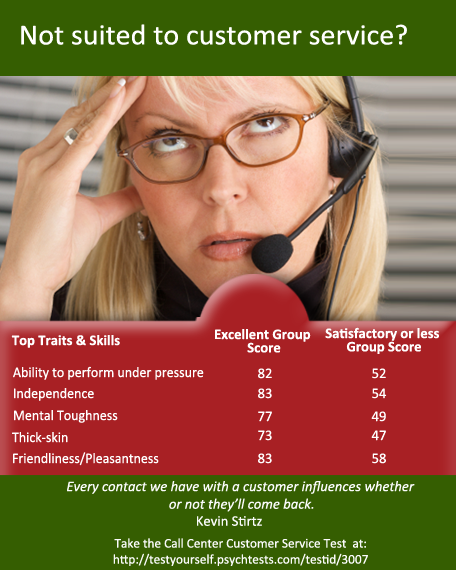 Not suited to customer service?

| Top Traits & Skills | Excellent Group Score | Satisfactory or less Group Score |
|---|---|---|
| Ability to perform under pressure | 82 | 52 |
| Independence | 83 | 54 |
| Mental Toughness | 77 | 49 |
| Thick-skin | 73 | 47 |
| Friendliness/Pleasantness | 83 | 58 |

Every contact we have with a customer influences whether or not they'll come back.
Kevin Stirtz

Take the Call Center Customer Service Test at:
http://testyourself.psychtests.com/testid/3007