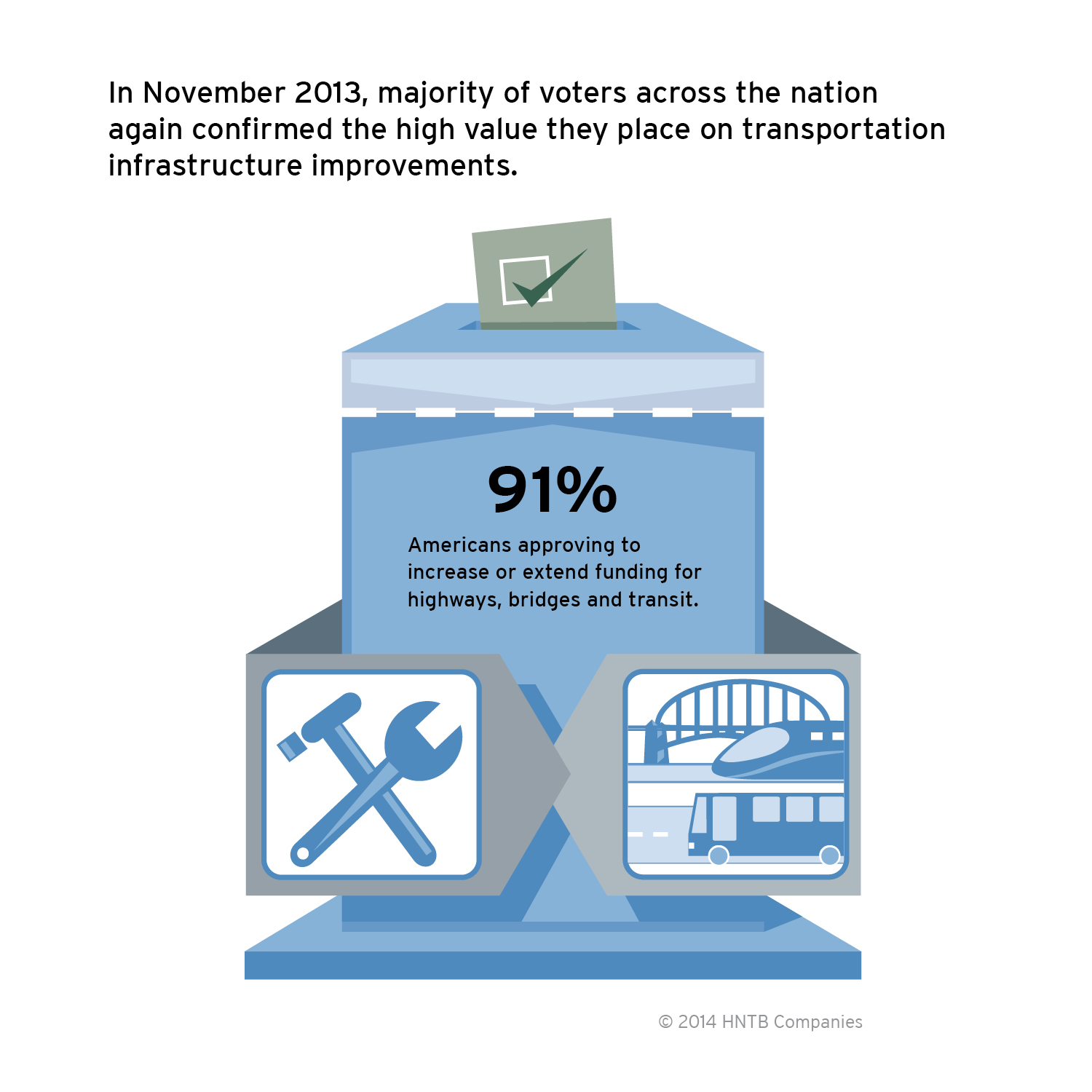 In November 2013, majority of voters across the nation again confirmed the high value they place on transportation infrastructure improvements.

91%

Americans approving to increase or extend funding for highways, bridges and transit.

© 2014 HNTB Companies