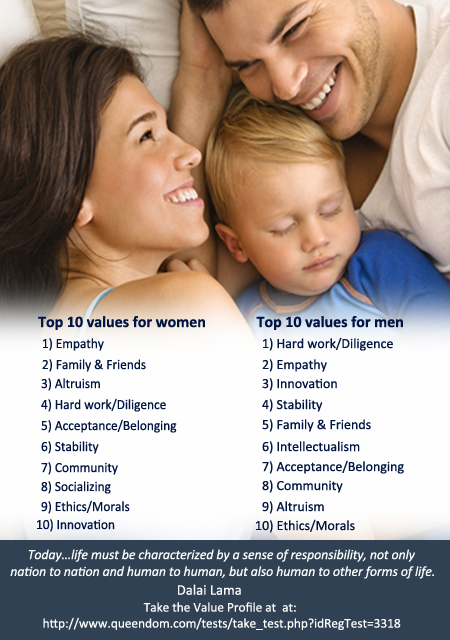 Top 10 values for women
1) Empathy
2) Family & Friends
3) Altruism
4) Hard work/Diligence
5) Acceptance/Belonging
6) Stability
7) Community
8) Socializing
9) Ethics/Morals
10) Innovation

Top 10 values for men
1) Hard work/Diligence
2) Empathy
3) Innovation
4) Stability
5) Family & Friends
6) Intellectualism
7) Acceptance/Belonging
8) Community
9) Altruism
10) Ethics/Morals

Today...life must be characterized by a sense of responsibility, not only nation to nation and human to human, but also human to other forms of life.
Dalai Lama
Take the Value Profile at at:
http://www.queendom.com/tests/take_test.php?idRegTest=3318