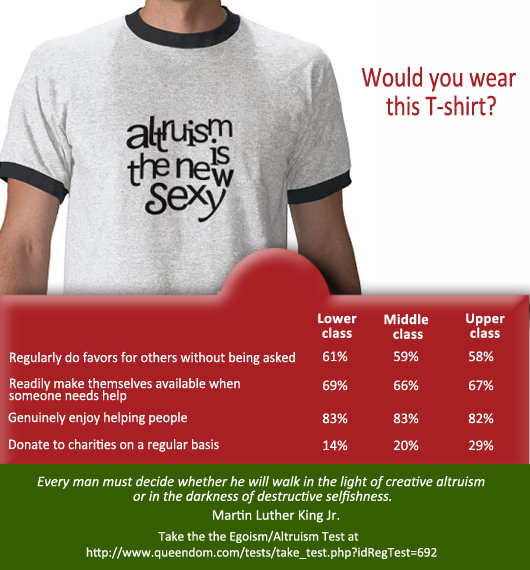 altruism is the new sexy

Would you wear this T-shirt?

| | Lower class | Middle class | Upper class |
|---|---|---|---|
| Regularly do favors for others without being asked | 61% | 59% | 58% |
| Readily make themselves available when someone needs help | 69% | 66% | 67% |
| Genuinely enjoy helping people | 83% | 83% | 82% |
| Donate to charities on a regular basis | 14% | 20% | 29% |

Every man must decide whether he will walk in the light of creative altruism or in the darkness of destructive selfishness.

Martin Luther King Jr.

Take the the Egoism/Altruism Test at http://www.queendom.com/tests/take_test.php?idRegTest=692